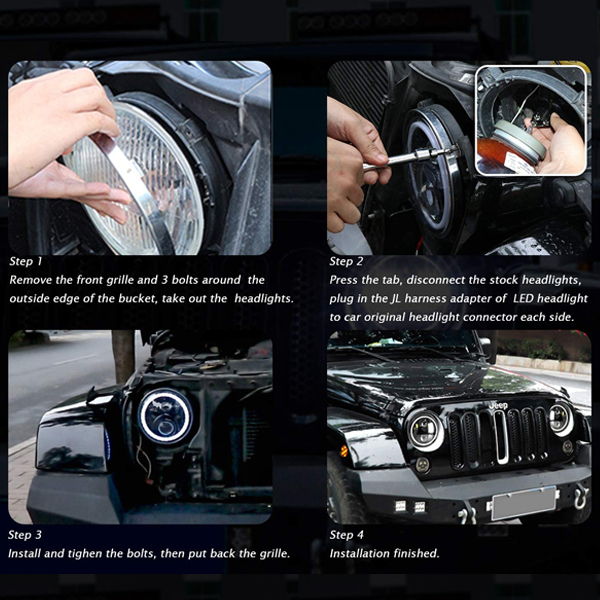 Step 1
Remove the front grille and 3 bolts around the outside edge of the bucket, take out the headlights.

Step 2
Press the tab, disconnect the stock headlights, plug in the JL harness adapter of LED headlight to car original headlight connector each side.

Step 3
Install and tighen the bolts, then put back the grille.

Jeep

Step 4
Installation finished.