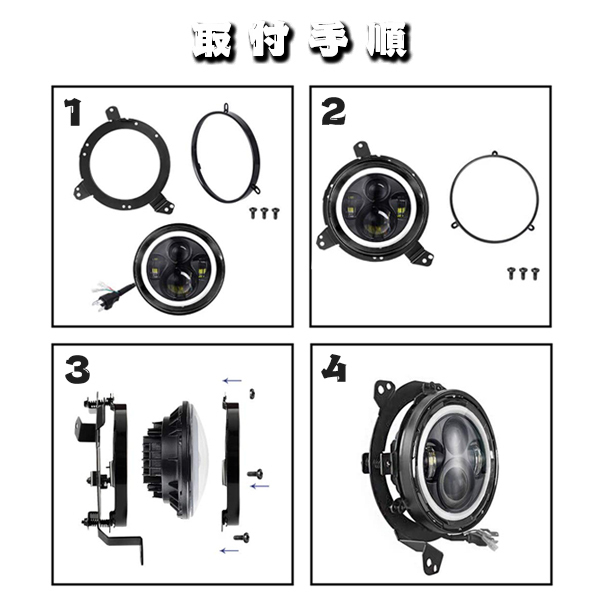 取付手順

1

2

3

4