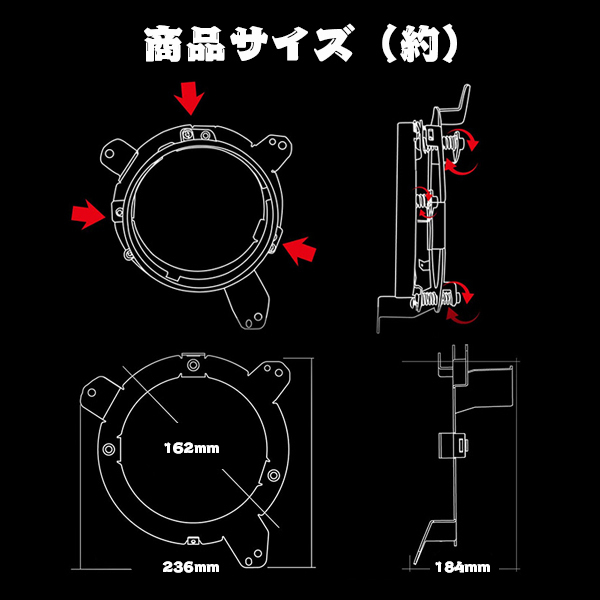 商品サイズ（約）

162mm

236mm

184mm