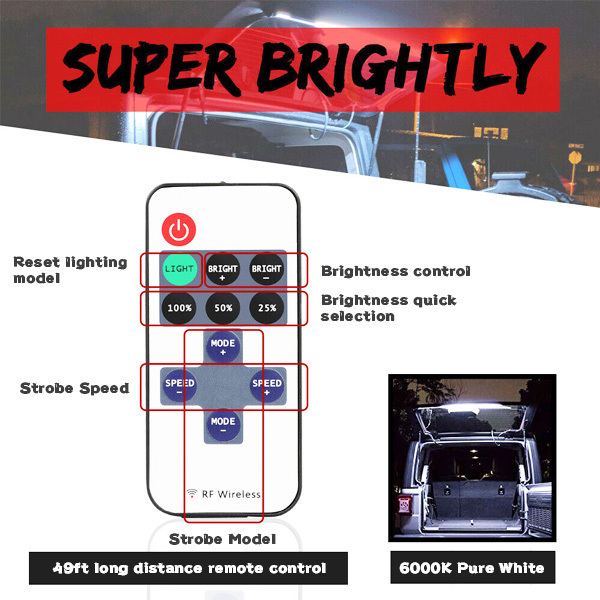 SUPER BRIGHTLY

Reset lighting model

LIGHT

BRIGHT +

BRIGHT −

Brightness control

100%

50%

25%

Brightness quick selection

MODE +

Strobe Speed

SPEED −

SPEED +

MODE −

RF Wireless

Strobe Model

49ft long distance remote control

6000K Pure White