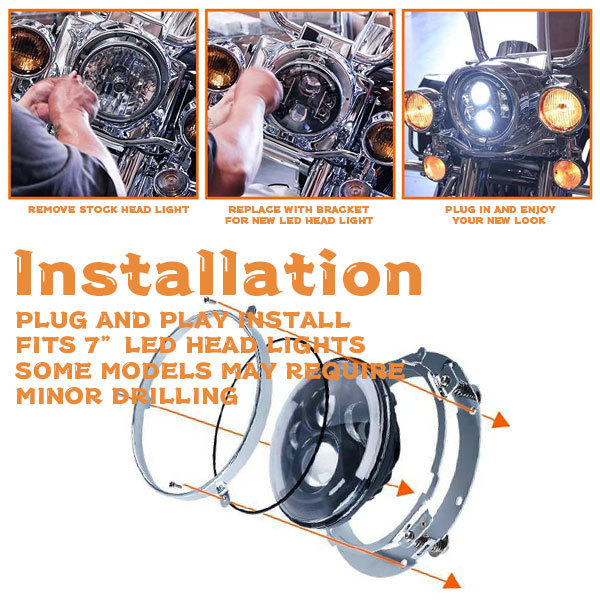 REMOVE STOCK HEAD LIGHT

REPLACE WITH BRACKET FOR NEW LED HEAD LIGHT

PLUG IN AND ENJOY YOUR NEW LOOK

Installation

PLUG AND PLAY INSTALL
FITS 7" LED HEAD LIGHTS
SOME MODELS MAY REQUIRE
MINOR DRILLING