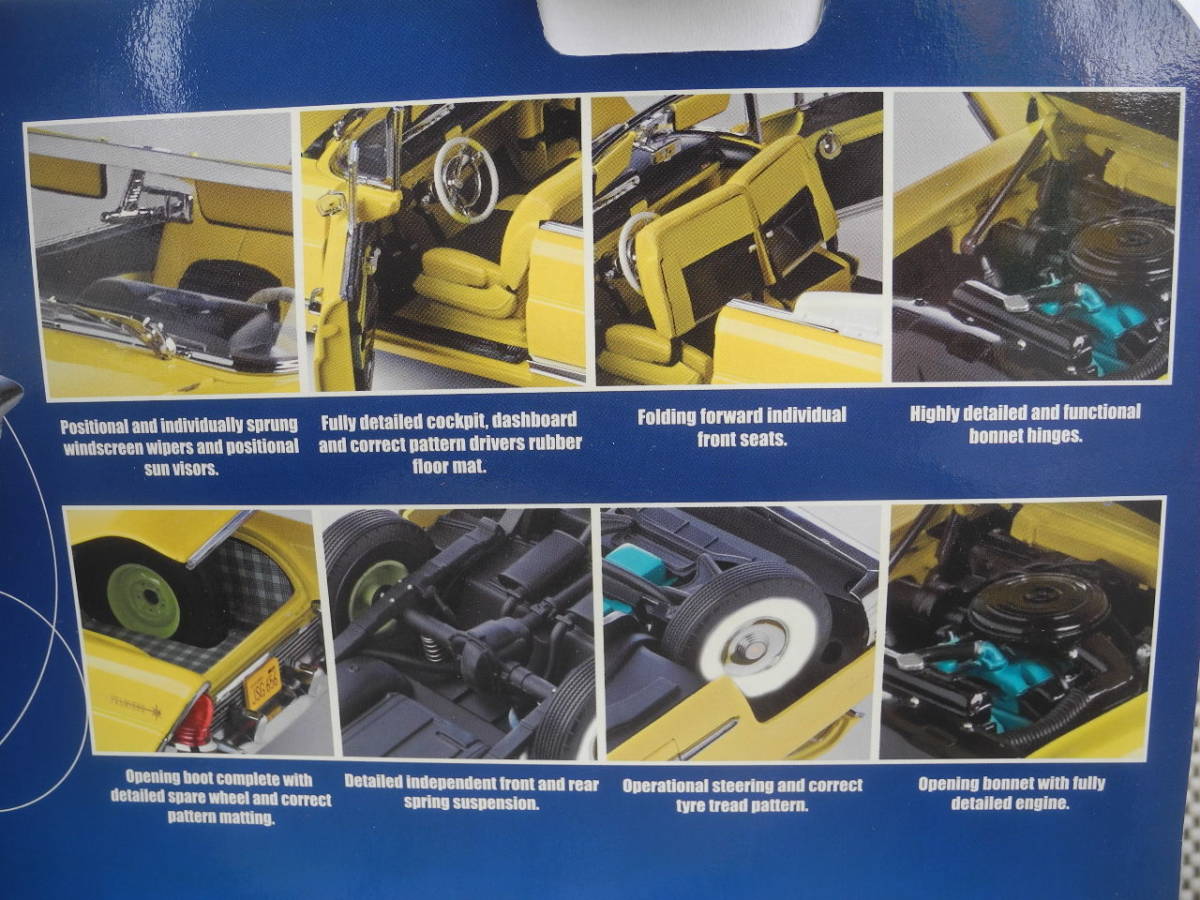 Positional and individually sprung windscreen wipers and positional sun visors.

Fully detailed cockpit, dashboard and correct pattern drivers rubber floor mat.

Folding forward individual front seats.

Highly detailed and functional bonnet hinges.

Opening boot complete with detailed spare wheel and correct pattern matting.

Detailed independent front and rear spring suspension.

Operational steering and correct tyre tread pattern.

Opening bonnet with fully detailed engine.