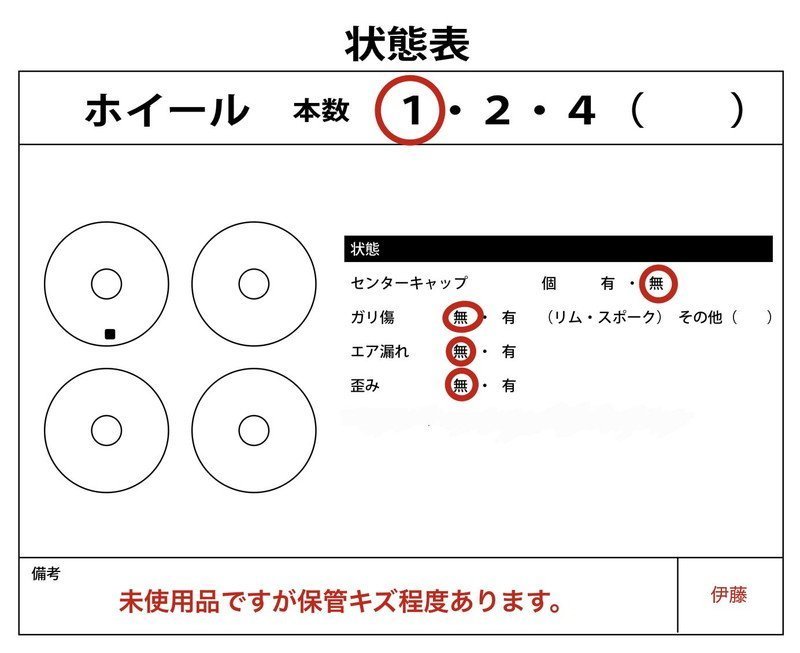 状態表

ホイール　本数　1・2・4（　　）

状態

センターキャップ　個　有・無

ガリ傷　無・有　（リム・スポーク）その他（　）

エア漏れ　無・有

歪み　無・有

備考

未使用品ですが保管キズ程度あります。

伊藤