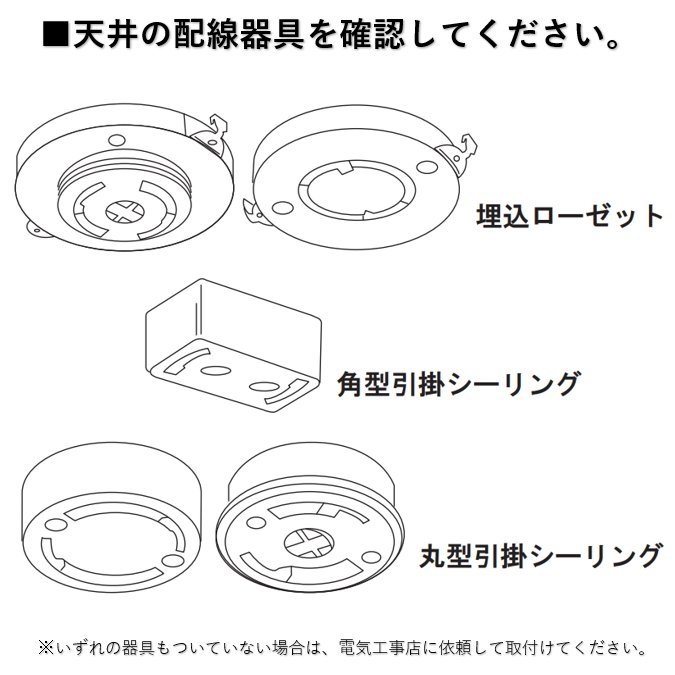 ■天井の配線器具を確認してください。

埋込ローゼット

角型引掛シーリング

丸型引掛シーリング

※いずれの器具もついていない場合は、電気工事店に依頼して取付けてください。