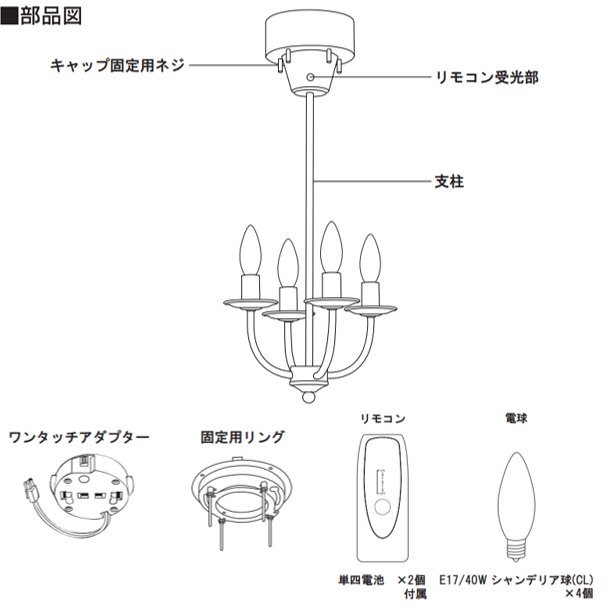 ■部品図

キャップ固定用ネジ

リモコン受光部

支柱

ワンタッチアダプター

固定用リング

リモコン

電球

単四電池 ×2個 付属

E17/40W シャンデリア球(CL) ×4個