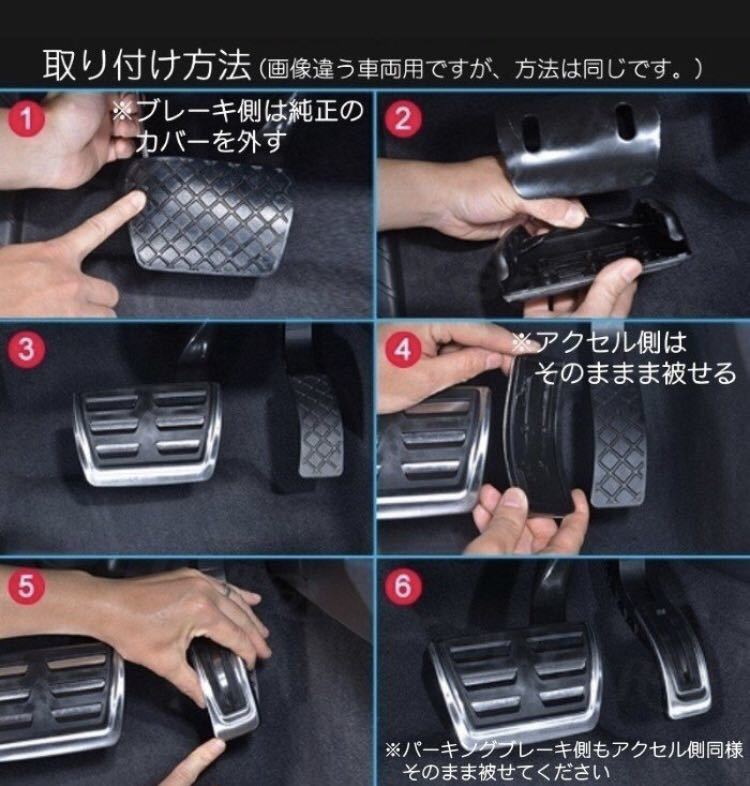 取り付け方法（画像違う車両用ですが、方法は同じです。）

1
※ブレーキ側は純正のカバーを外す

2

3

4
※アクセル側はそのままま被せる

5

6
※パーキングブレーキ側もアクセル側同様そのまま被せてください