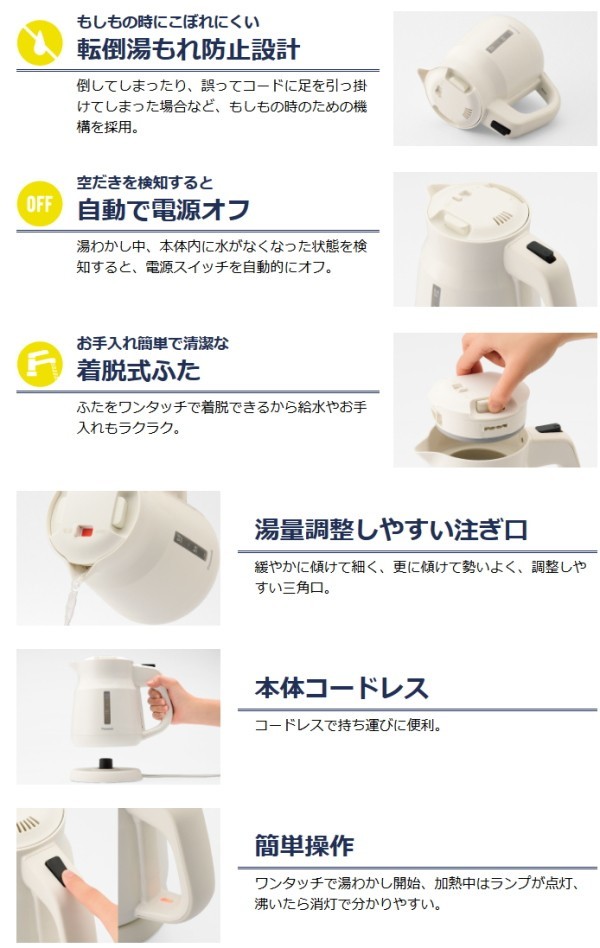 もしもの時にこぼれにくい
転倒湯もれ防止設計

倒してしまったり、誤ってコードに足を引っ掛けてしまった場合など、もしもの時のための機構を採用。

OFF
空だきを検知すると
自動で電源オフ

湯わかし中、本体内に水がなくなった状態を検知すると、電源スイッチを自動的にオフ。

お手入れ簡単で清潔な
着脱式ふた

ふたをワンタッチで着脱できるから給水やお手入れもラクラク。

湯量調整しやすい注ぎ口

緩やかに傾けて細く、更に傾けて勢いよく、調整しやすい三角口。

本体コードレス

コードレスで持ち運びに便利。

簡単操作

ワンタッチで湯わかし開始、加熱中はランプが点灯、沸いたら消灯で分かりやすい。