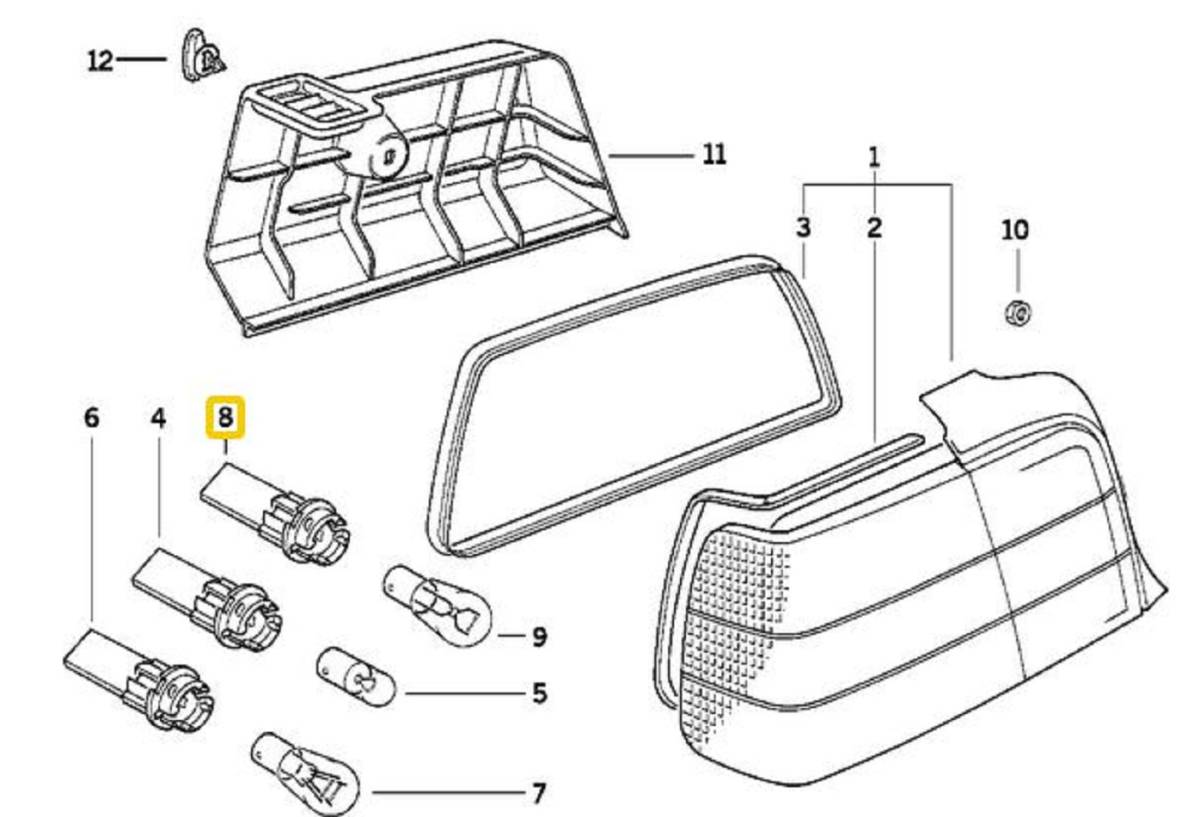 12
11
1
3
2
10
6
4
8
9
5
7