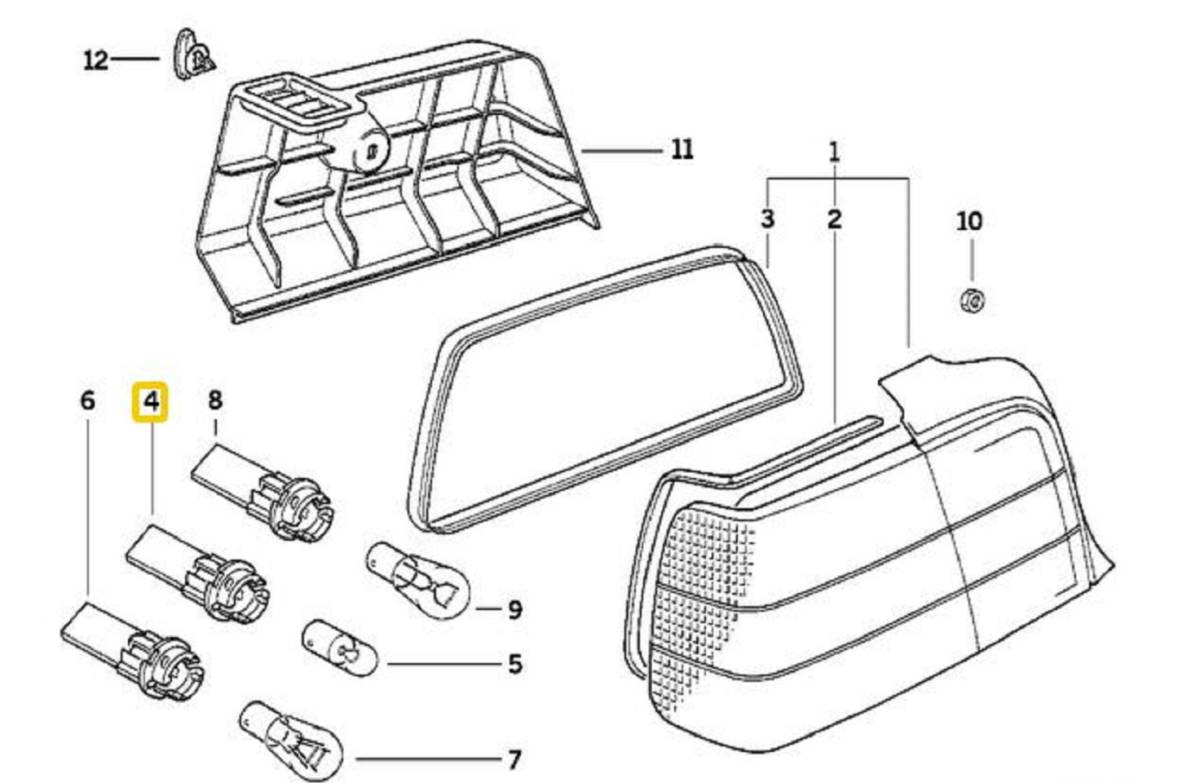 12
11
1
3
2
10
6
4
8
9
5
7