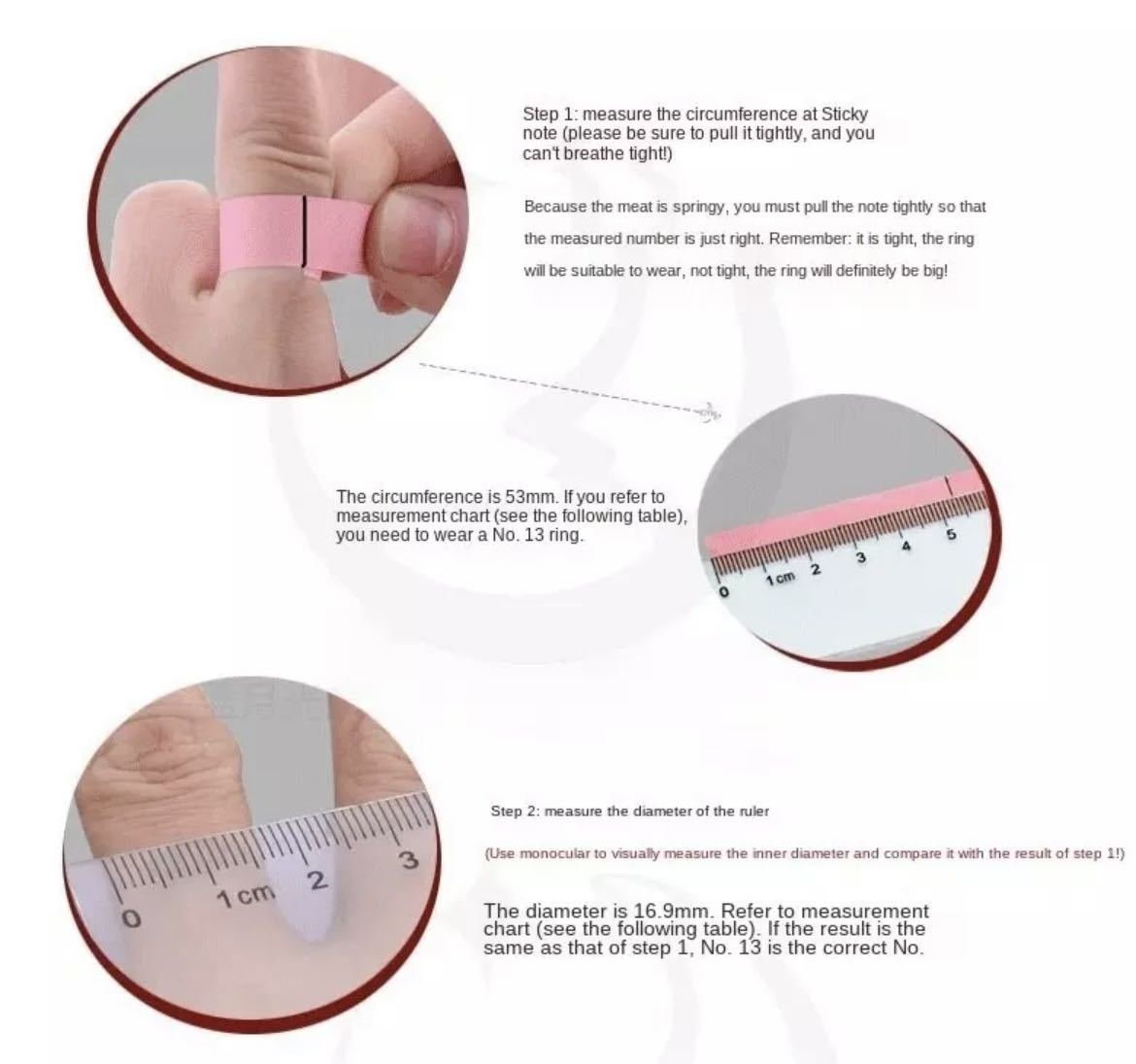 Step 1: measure the circumference at Sticky note (please be sure to pull it tightly, and you can't breathe tight!)

Because the meat is springy, you must pull the note tightly so that the measured number is just right. Remember: it is tight, the ring will be suitable to wear, not tight, the ring will definitely be big!

The circumference is 53mm. If you refer to measurement chart (see the following table), you need to wear a No. 13 ring.

0 1cm 2 3 4 5

0 1cm 2 3

Step 2: measure the diameter of the ruler

(Use monocular to visually measure the inner diameter and compare it with the result of step 1!)

The diameter is 16.9mm. Refer to measurement chart (see the following table). If the result is the same as that of step 1, No. 13 is the correct No.