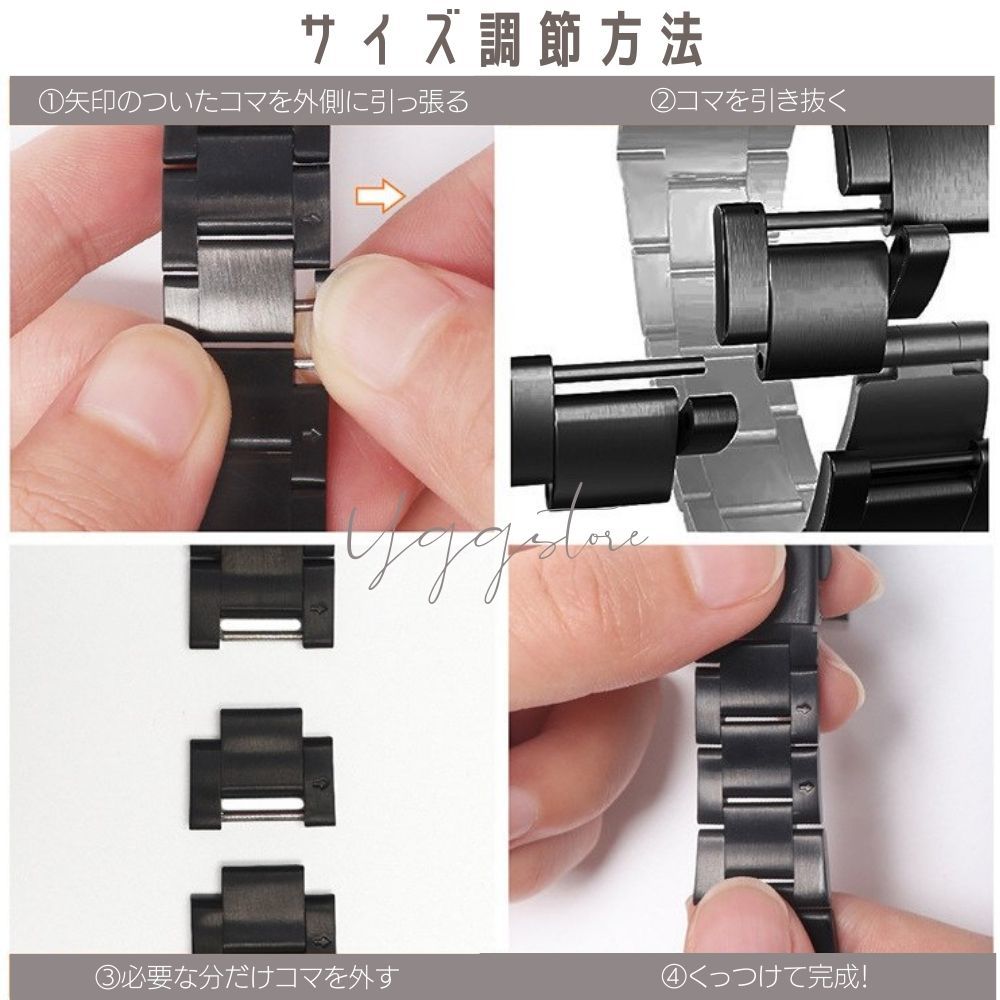 サイズ調節方法

①矢印のついたコマを外側に引っ張る

②コマを引き抜く

Yggstore

③必要な分だけコマを外す

④くっつけて完成!