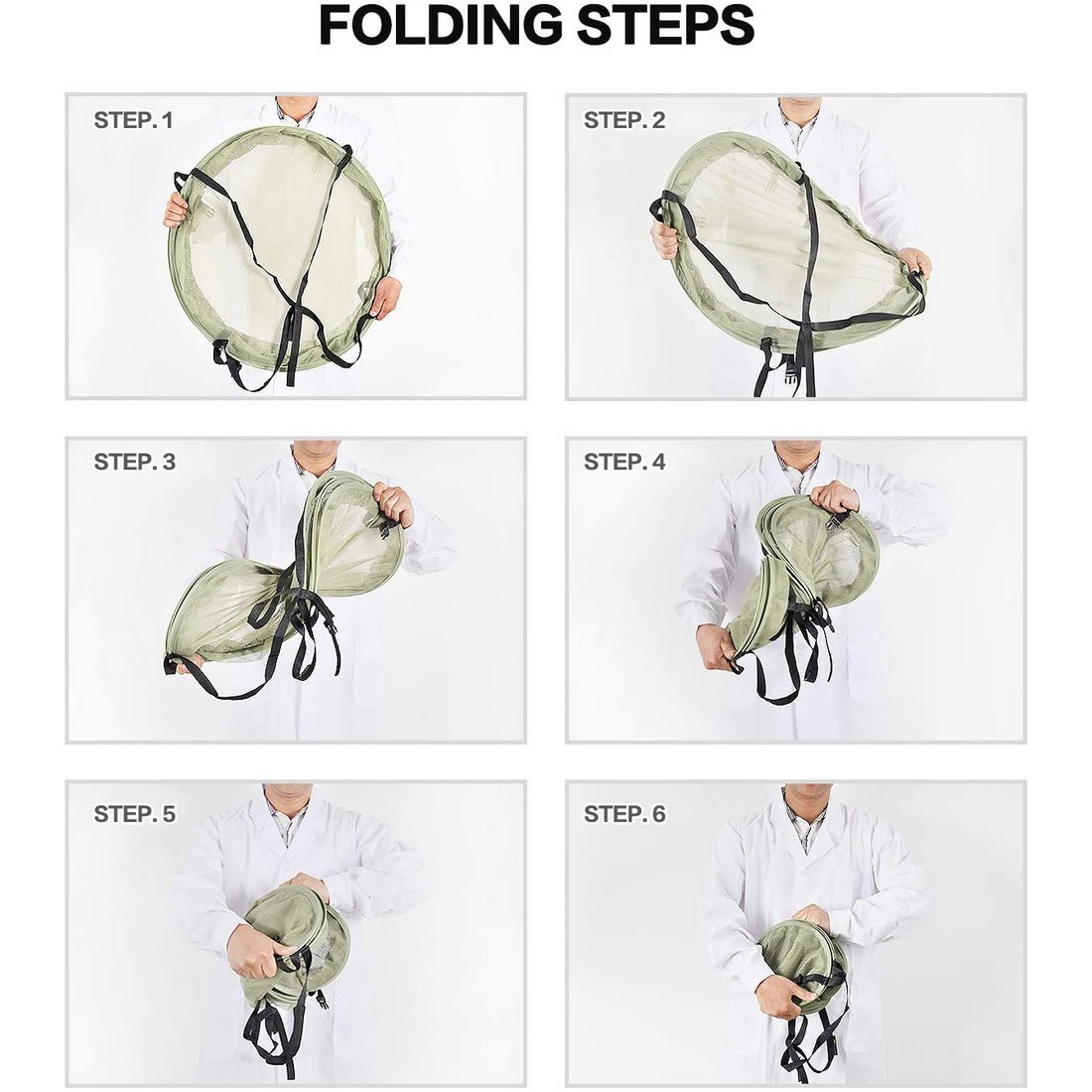 FOLDING STEPS

STEP. 1

STEP. 2

STEP. 3

STEP. 4

STEP. 5

STEP. 6