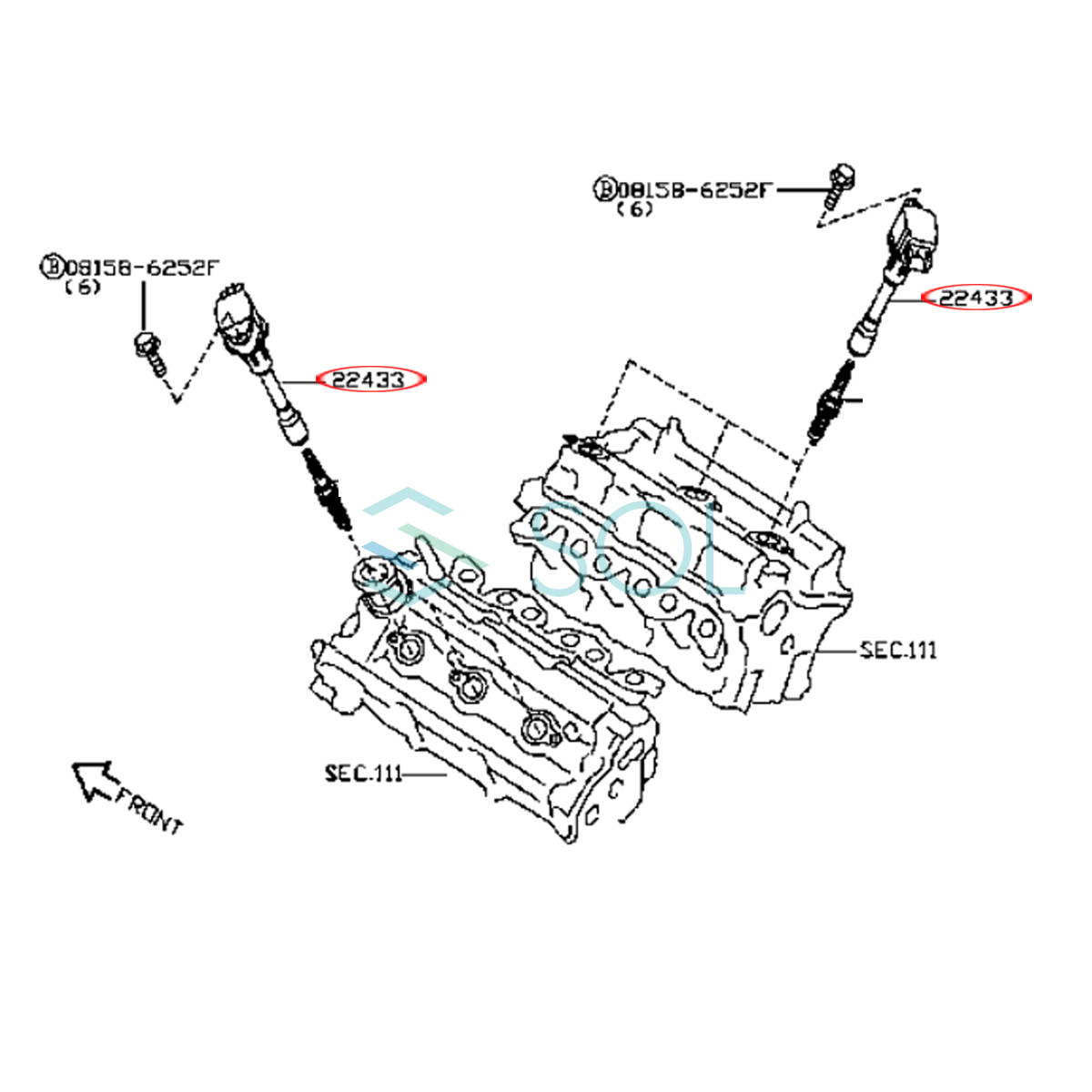 Ⓑ08158-6252F
(6)

22433

Ⓑ08158-6252F
(6)

22433

SOL

SEC.111

SEC.111

FRONT