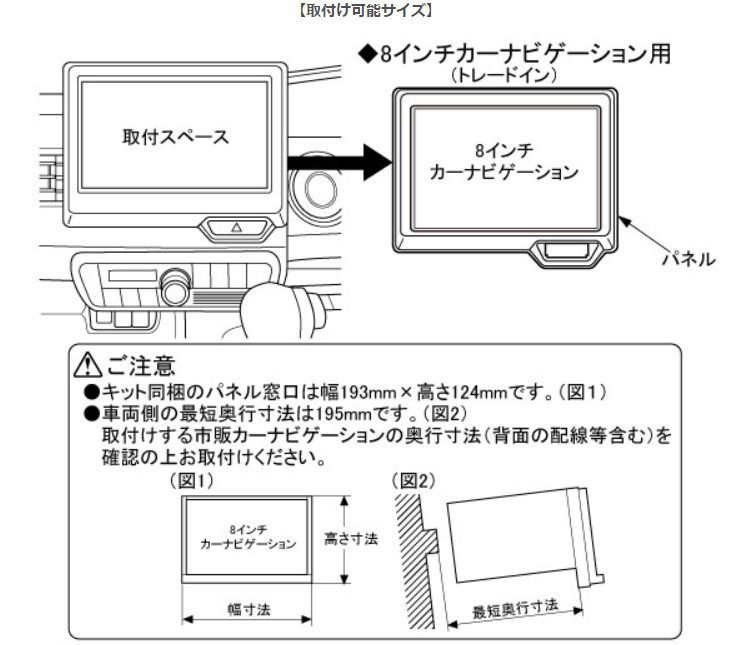 【取付け可能サイズ】

◆8インチカーナビゲーション用
（トレードイン）

取付スペース

8インチ
カーナビゲーション

パネル

⚠ご注意
●キット同梱のパネル窓口は幅193mm × 高さ124mmです。（図1）
●車両側の最短奥行寸法は195mmです。（図2）
取付けする市販カーナビゲーションの奥行寸法（背面の配線等含む）を確認の上お取付けください。

（図1）

8インチ
カーナビゲーション

高さ寸法

幅寸法

（図2）

最短奥行寸法