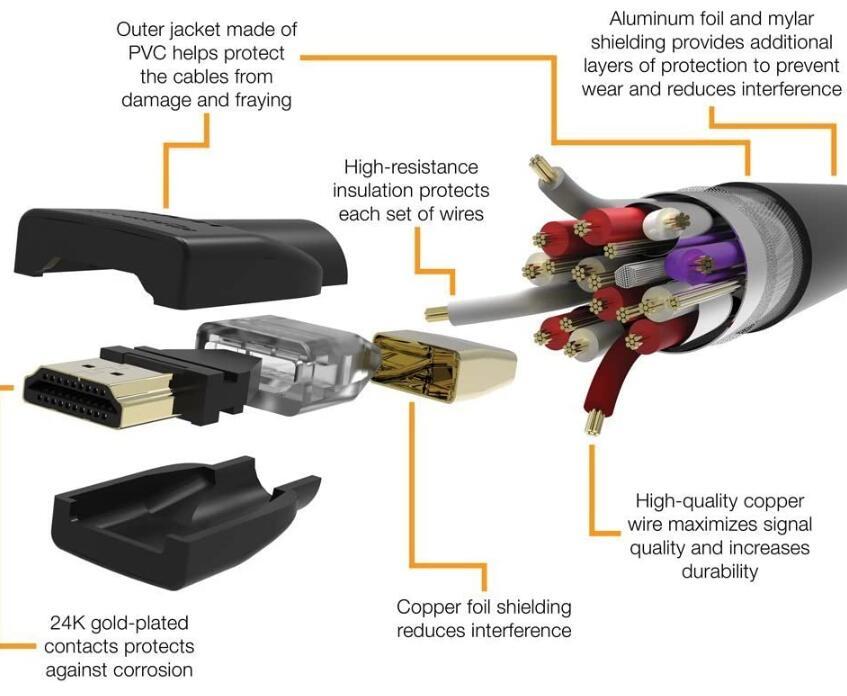 Outer jacket made of PVC helps protect the cables from damage and fraying

Aluminum foil and mylar shielding provides additional layers of protection to prevent wear and reduces interference

High-resistance insulation protects each set of wires

High-quality copper wire maximizes signal quality and increases durability

Copper foil shielding reduces interference

24K gold-plated contacts protects against corrosion