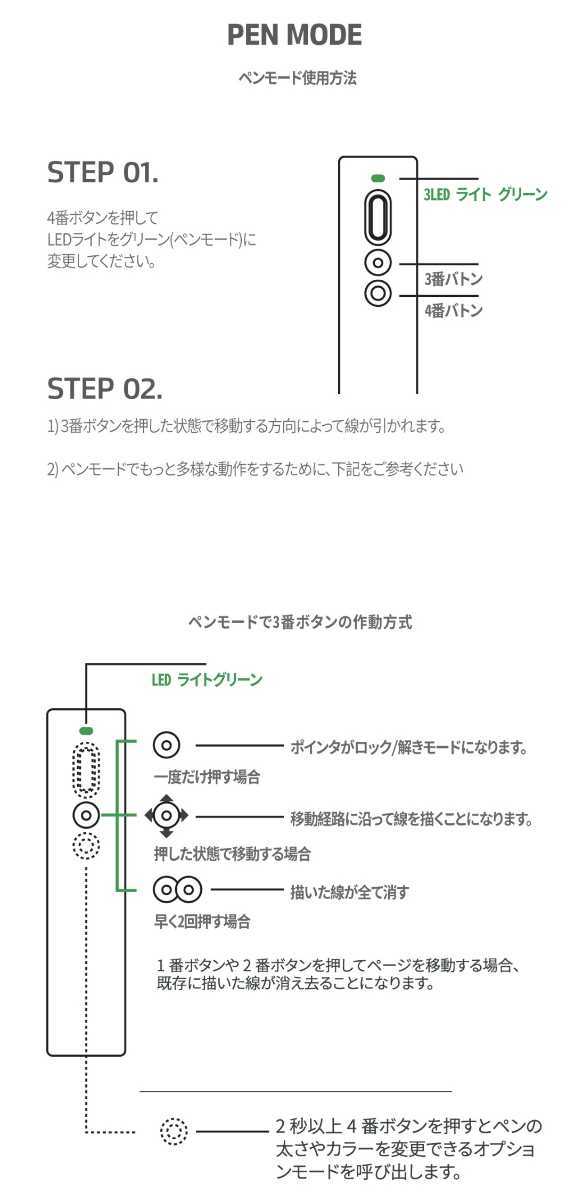 PEN MODE

ペンモード使用方法

STEP 01.

4番ボタンを押して
LEDライトをグリーン(ペンモード)に
変更してください。

3LED ライト グリーン

3番バトン

4番バトン

STEP 02.

1) 3番ボタンを押した状態で移動する方向によって線が引かれます。

2) ペンモードでもっと多様な動作をするために、下記をご参考ください

ペンモードで3番ボタンの作動方式

LED ライトグリーン

ポインタがロック/解きモードになります。

一度だけ押す場合

移動経路に沿って線を描くことになります。

押した状態で移動する場合

描いた線が全て消す

早く2回押す場合

1 番ボタンや 2 番ボタンを押してページを移動する場合、既存に描いた線が消え去ることになります。

2 秒以上 4 番ボタンを押すとペンの太さやカラーを変更できるオプションモードを呼び出します。