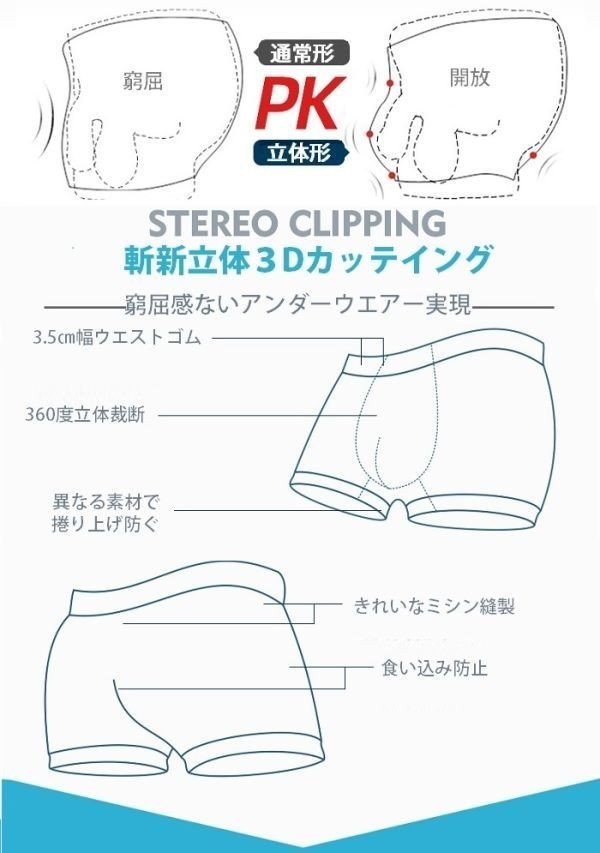 窮屈

通常形

PK

立体形

開放

STEREO CLIPPING

斬新立体３Dカッテイング

窮屈感ないアンダーウエアー実現

3.5㎝幅ウエストゴム

360度立体裁断

異なる素材で
捲り上げ防ぐ

きれいなミシン縫製

食い込み防止