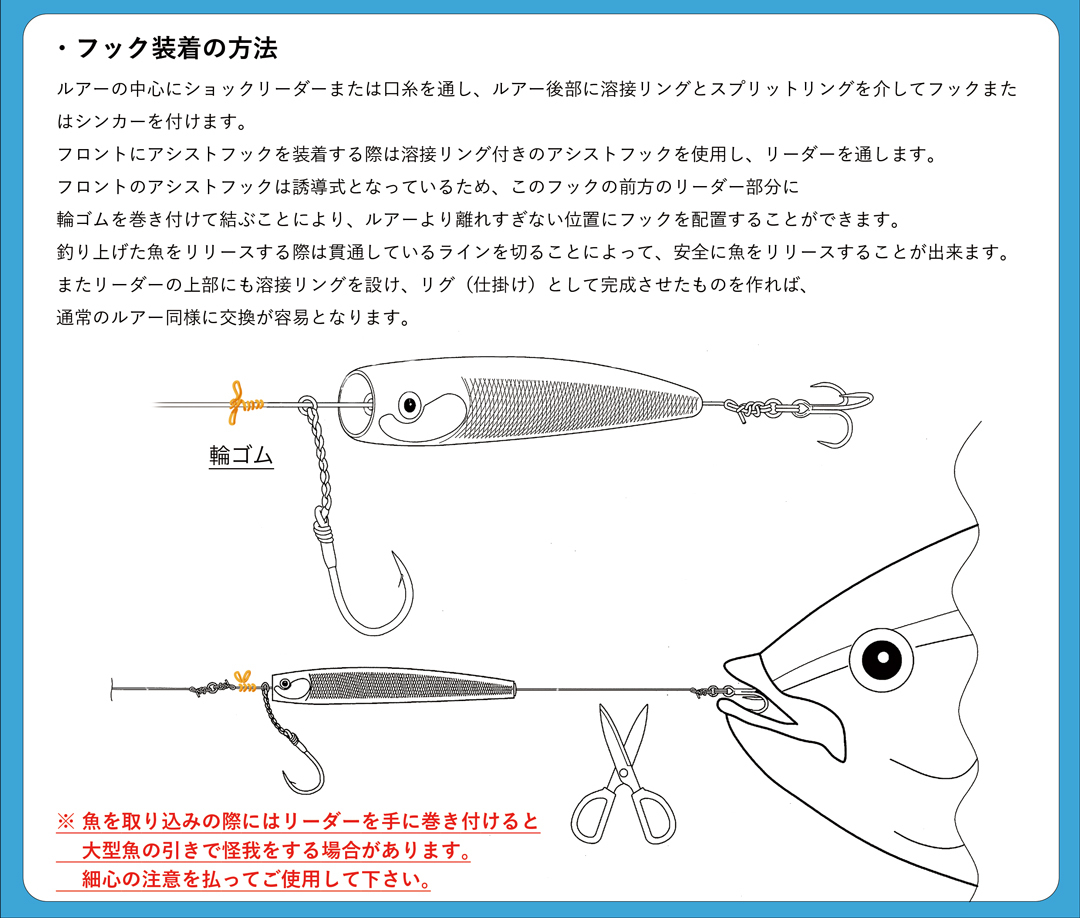 ・フック装着の方法

ルアーの中心にショックリーダーまたは口糸を通し、ルアー後部に溶接リングとスプリットリングを介してフックまたはシンカーを付けます。
フロントにアシストフックを装着する際は溶接リング付きのアシストフックを使用し、リーダーを通します。
フロントのアシストフックは誘導式となっているため、このフックの前方のリーダー部分に
輪ゴムを巻き付けて結ぶことにより、ルアーより離れすぎない位置にフックを配置することができます。
釣り上げた魚をリリースする際は貫通しているラインを切ることによって、安全に魚をリリースすることが出来ます。
またリーダーの上部にも溶接リングを設け、リグ（仕掛け）として完成させたものを作れば、
通常のルアー同様に交換が容易となります。

輪ゴム

※ 魚を取り込みの際にはリーダーを手に巻き付けると
大型魚の引きで怪我をする場合があります。
細心の注意を払ってご使用して下さい。