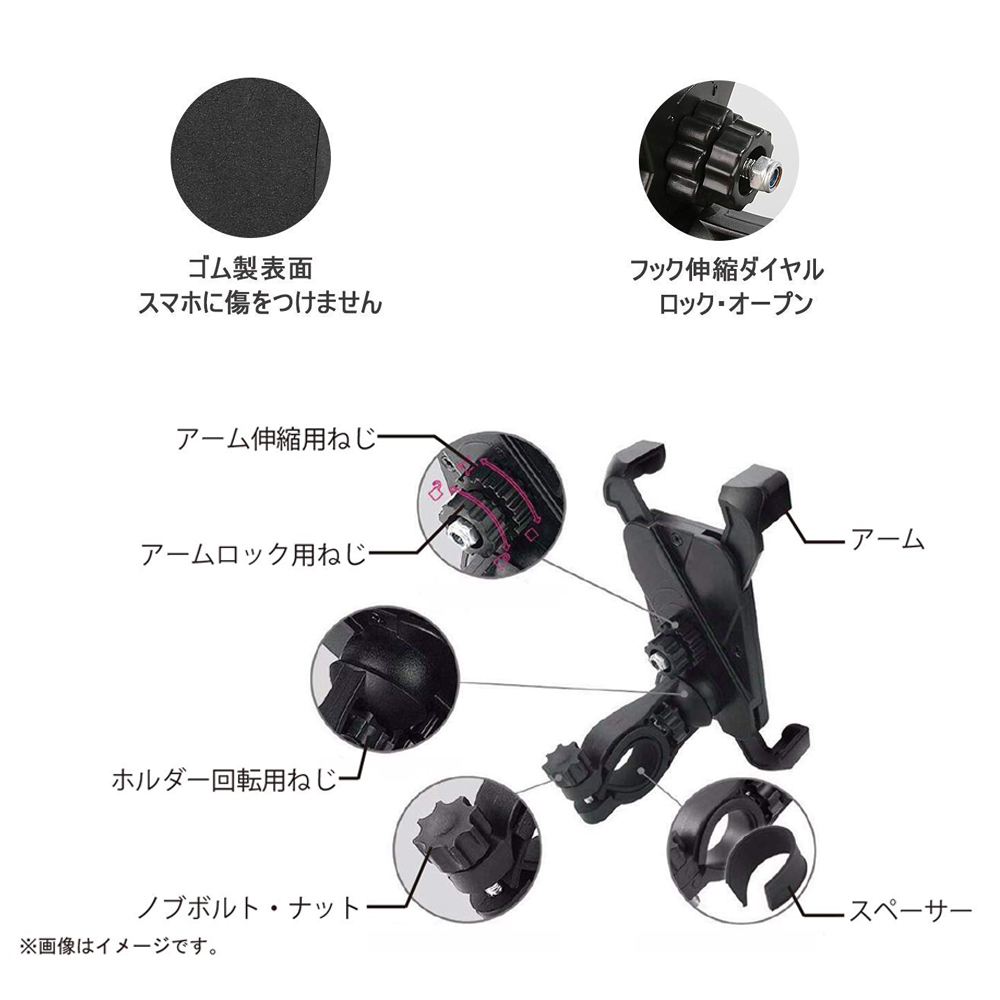 ゴム製表面
スマホに傷をつけません

フック伸縮ダイヤル
ロック・オープン

アーム伸縮用ねじ

アームロック用ねじ

アーム

ホルダー回転用ねじ

ノブボルト・ナット

スペーサー

※画像はイメージです。