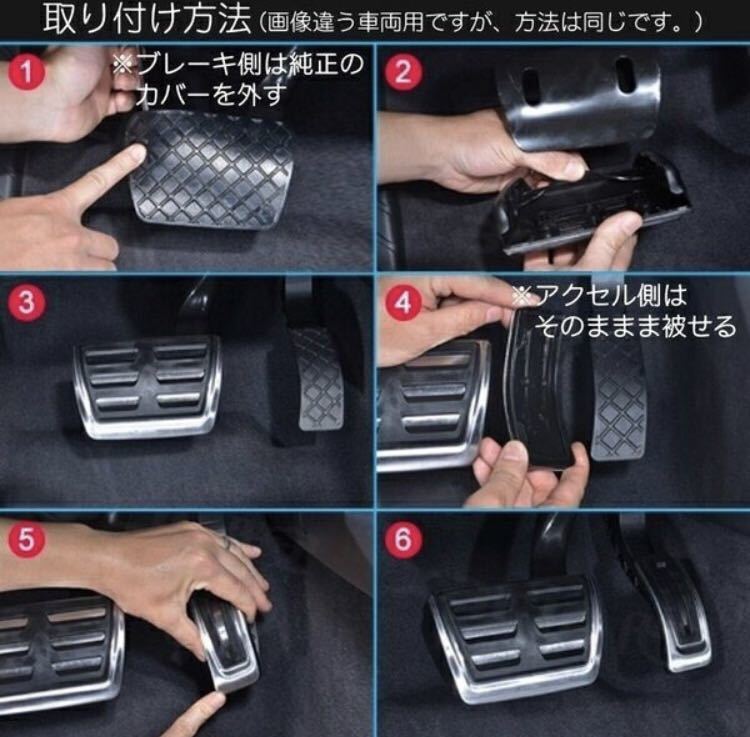 取り付け方法（画像違う車両用ですが、方法は同じです。）

1
※ブレーキ側は純正のカバーを外す

2

3

4
※アクセル側はそのままま被せる

5

6