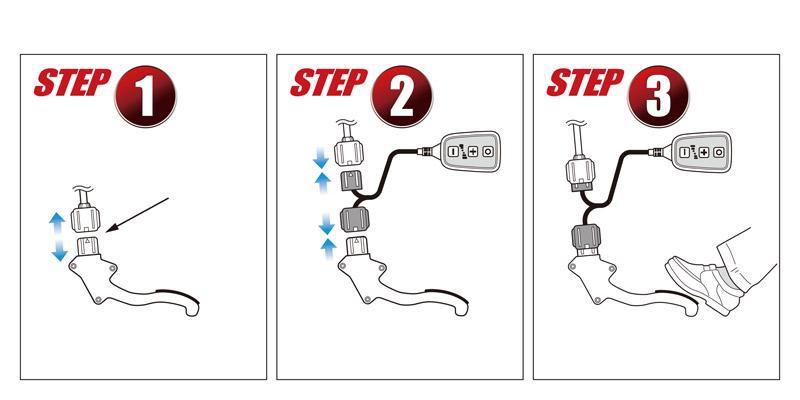 STEP 1

STEP 2

STEP 3