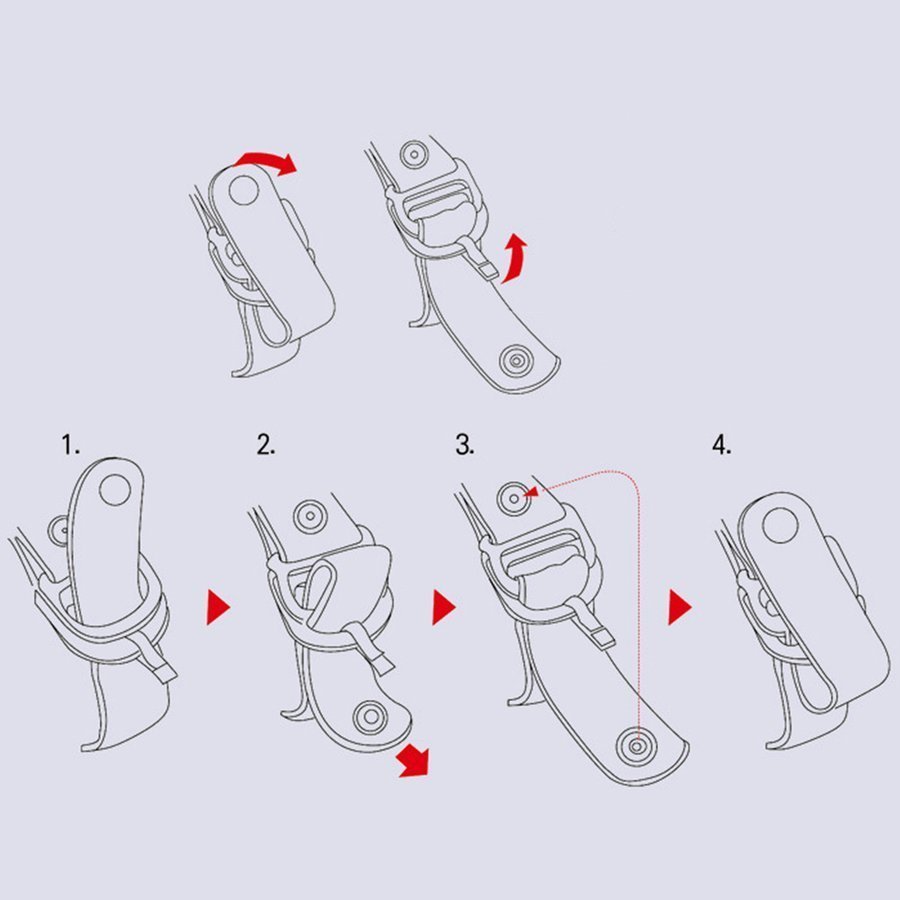 1.

2.

3.

4.