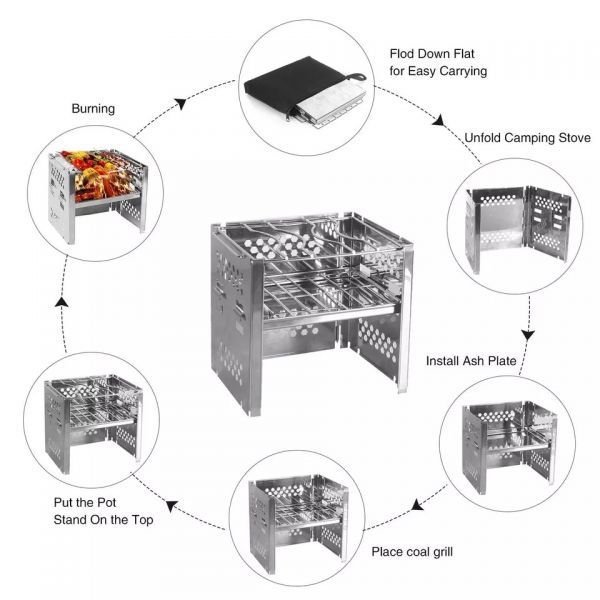 Flod Down Flat for Easy Carrying

Unfold Camping Stove

Install Ash Plate

Place coal grill

Put the Pot Stand On the Top

Burning