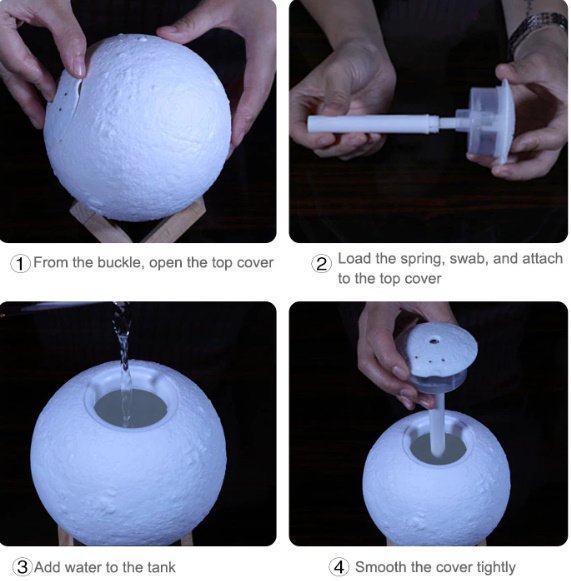 ① From the buckle, open the top cover

② Load the spring, swab, and attach to the top cover

③ Add water to the tank

④ Smooth the cover tightly