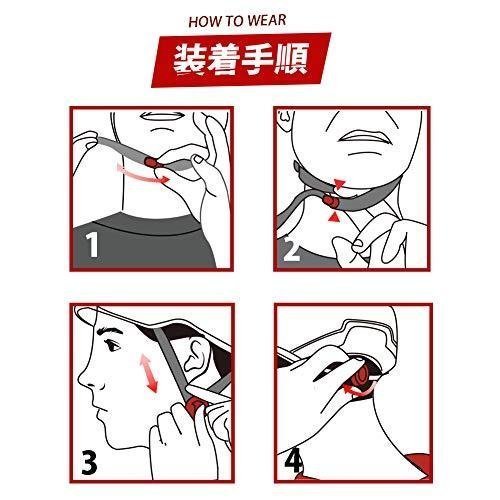 HOW TO WEAR
装着手順

1

2

3

4