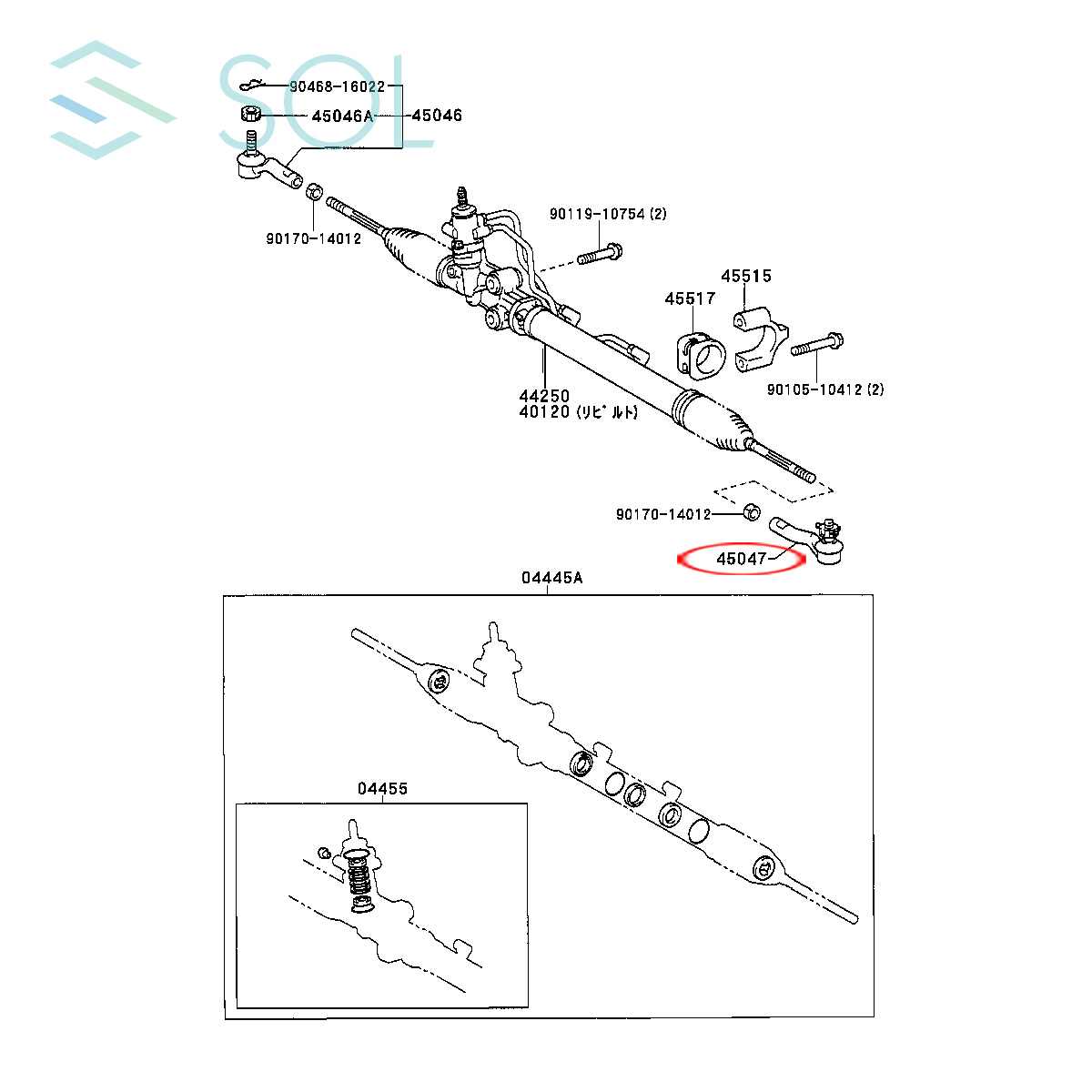 SOL

90468-16022
45046A
45046
90170-14012
90119-10754 (2)
45515
45517
90105-10412 (2)
44250
40120 (リビルト)
90170-14012
45047
04445A
04455