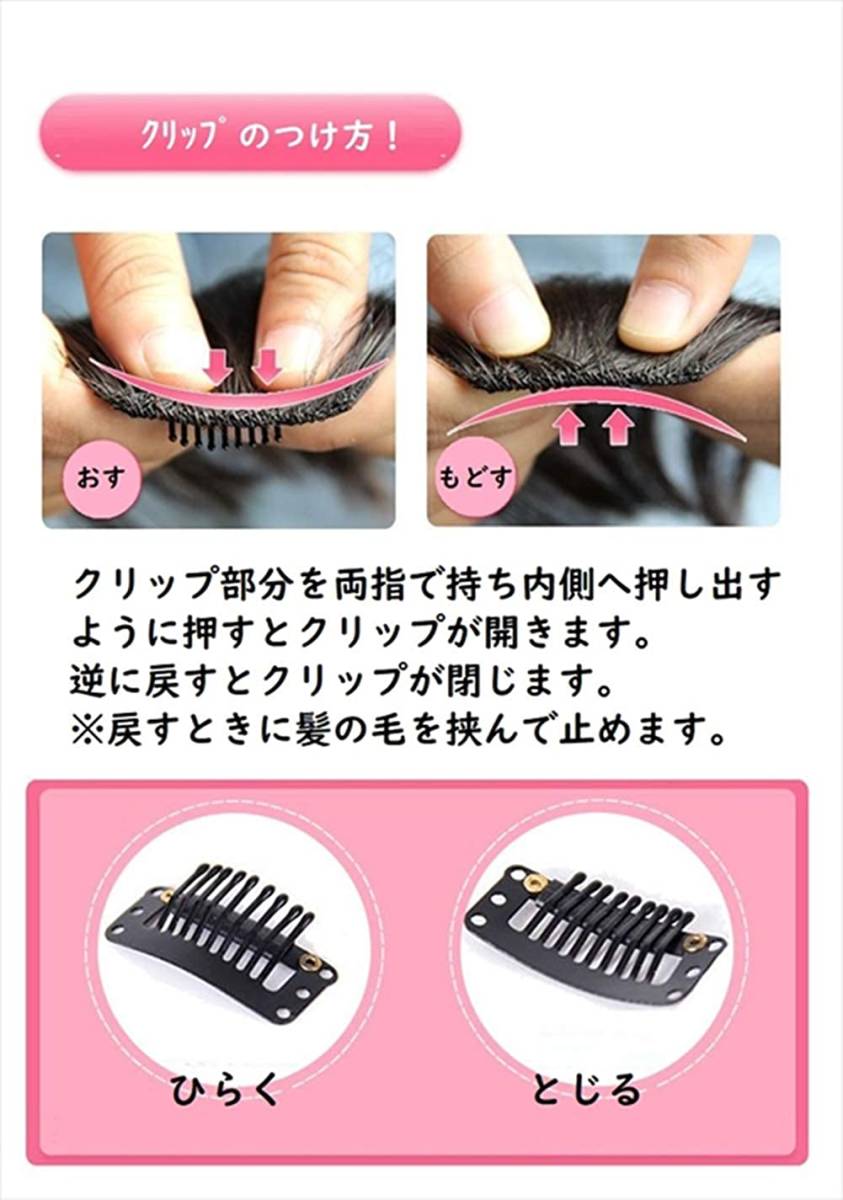 クリップのつけ方！

おす

もどす

クリップ部分を両指で持ち内側へ押し出すように押すとクリップが開きます。
逆に戻すとクリップが閉じます。
※戻すときに髪の毛を挟んで止めます。

ひらく

とじる