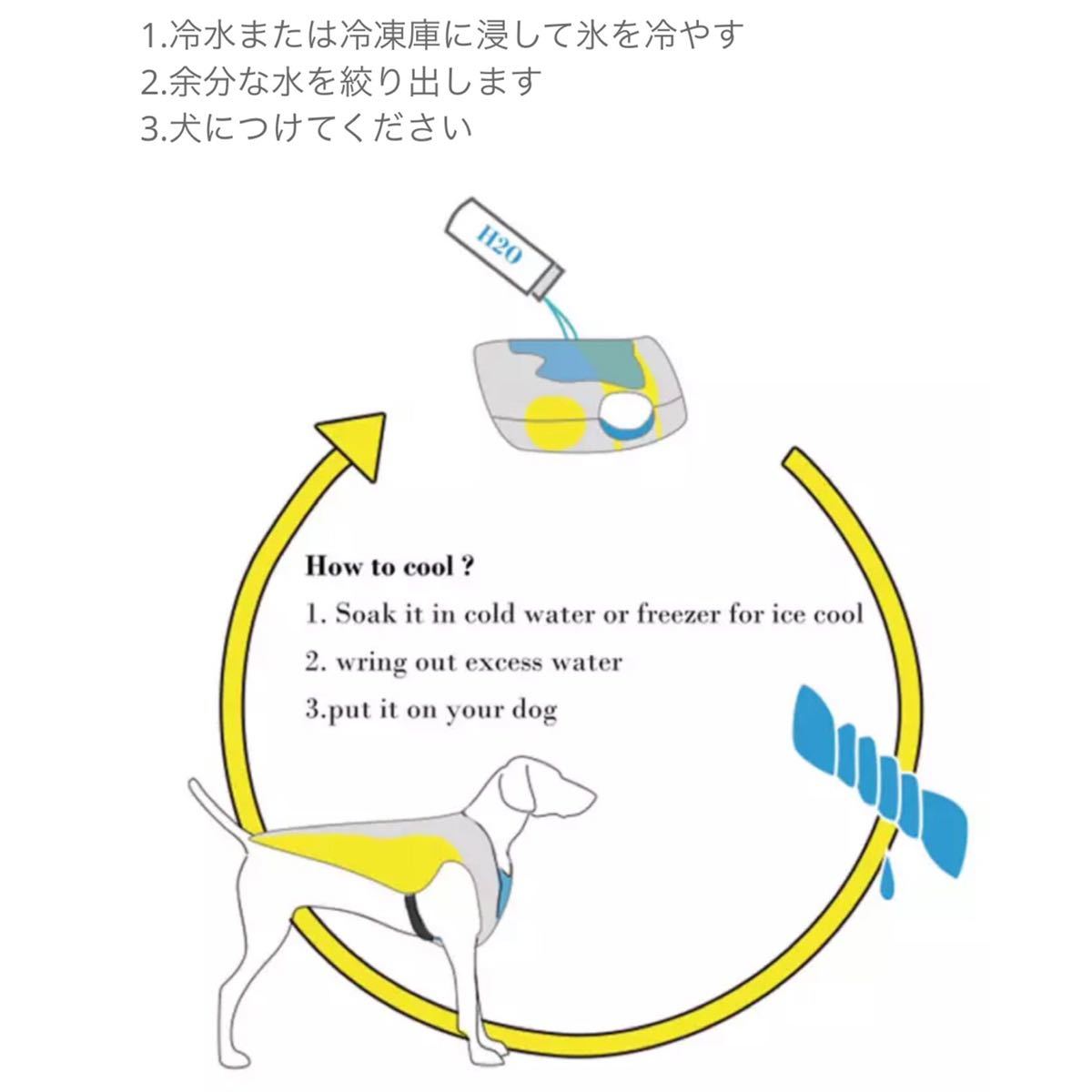 1.冷水または冷凍庫に浸して氷を冷やす
2.余分な水を絞り出します
3.犬につけてください

H2O

How to cool ?

1. Soak it in cold water or freezer for ice cool

2. wring out excess water

3.put it on your dog