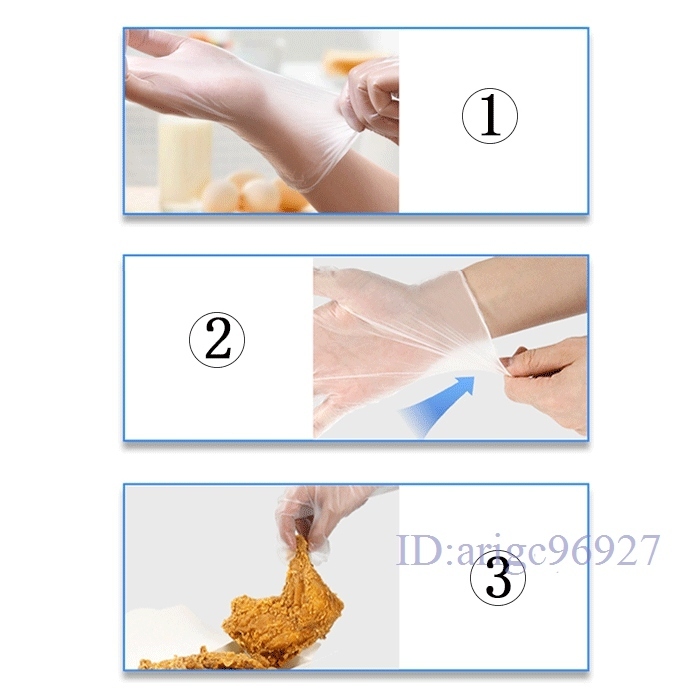 ①

②

ID:arigc96927

③