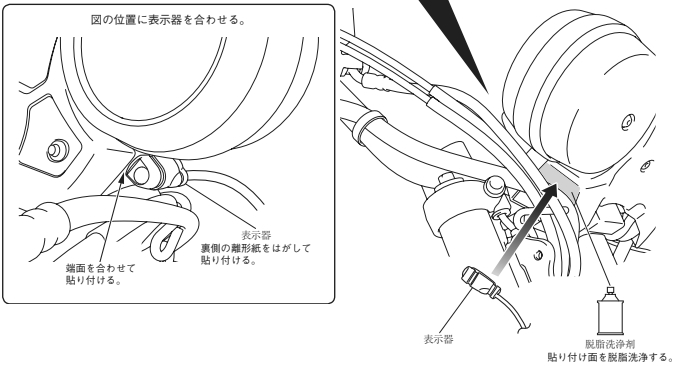 図の位置に表示器を合わせる。

表示器
裏側の離形紙をはがして貼り付ける。

端面を合わせて貼り付ける。

表示器

脱脂洗浄剤
貼り付け面を脱脂洗浄する。