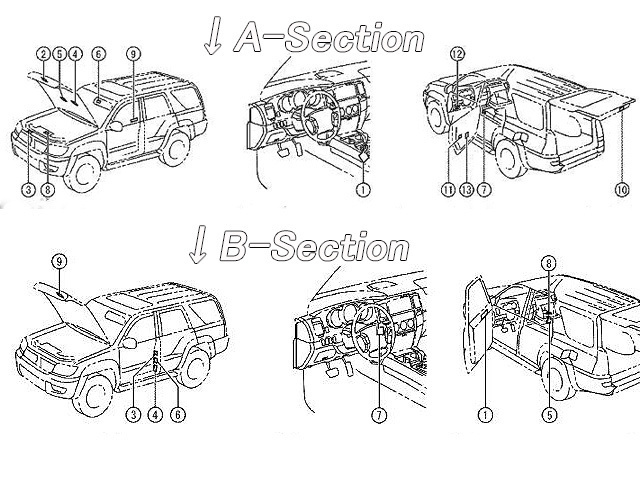 ↓ A-Section

2 5 4 6 9

3 8

1

12

11 13 7 10

↓ B-Section

9

3 4 6

7

8

1 5