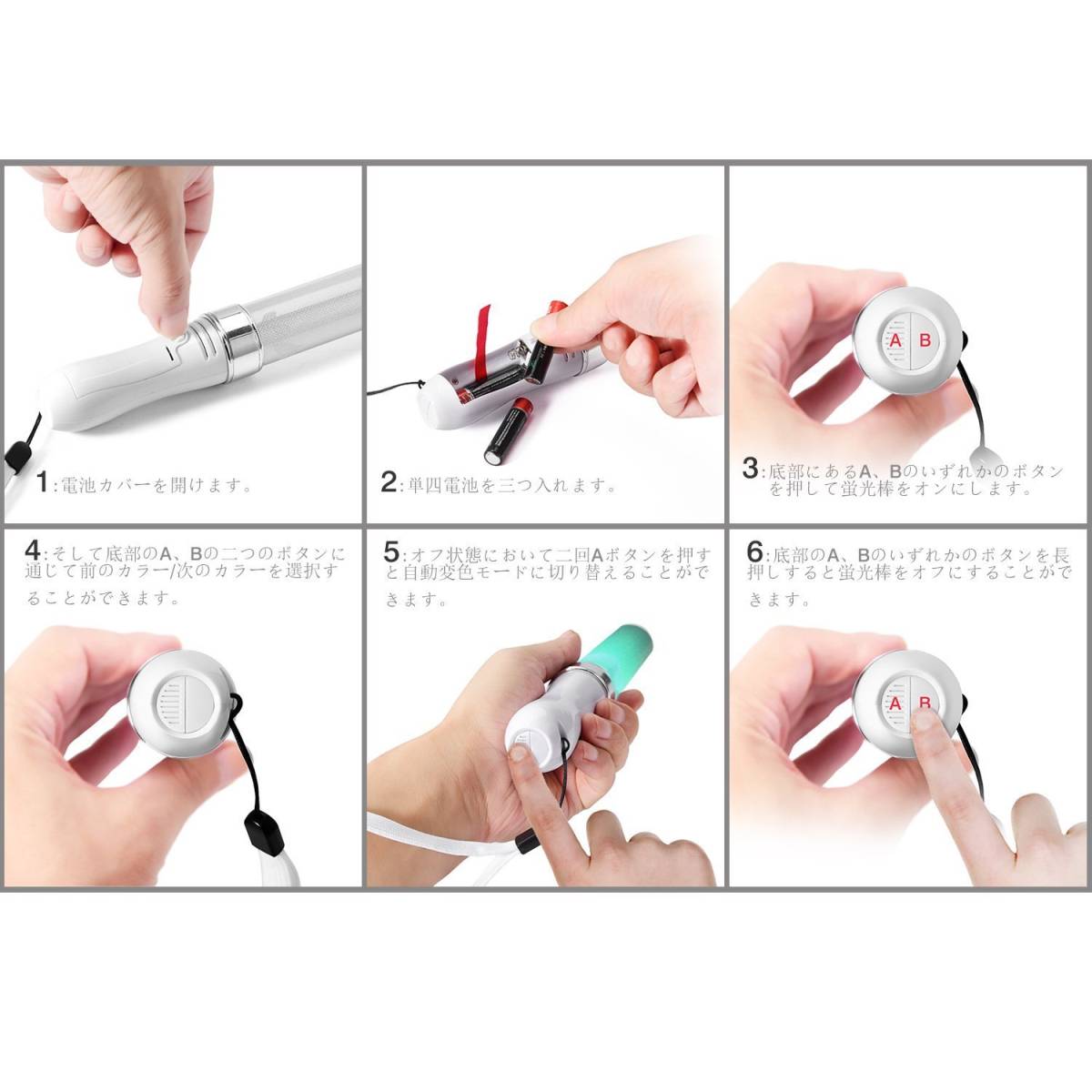 1:電池カバーを開けます。

2:単四電池を三つ入れます。

A B

3:底部にあるA、Bのいずれかのボタンを押して蛍光棒をオンにします。

4:そして底部のA、Bの二つのボタンに通じて前のカラー/次のカラーを選択することができます。

5:オフ状態において二回Aボタンを押すと自動変色モードに切り替えることができます。

6:底部のA、Bのいずれかのボタンを長押しすると蛍光棒をオフにすることができます。

A B