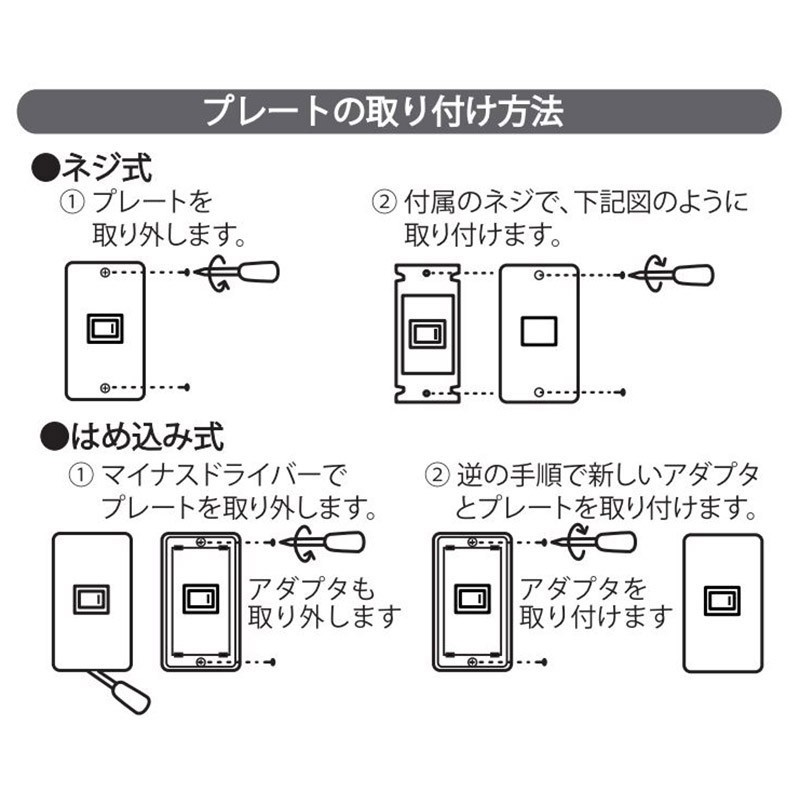 プレートの取り付け方法

●ネジ式

① プレートを取り外します。

② 付属のネジで、下記図のように取り付けます。

●はめ込み式

① マイナスドライバーでプレートを取り外します。

アダプタも取り外します

② 逆の手順で新しいアダプタとプレートを取り付けます。

アダプタを取り付けます