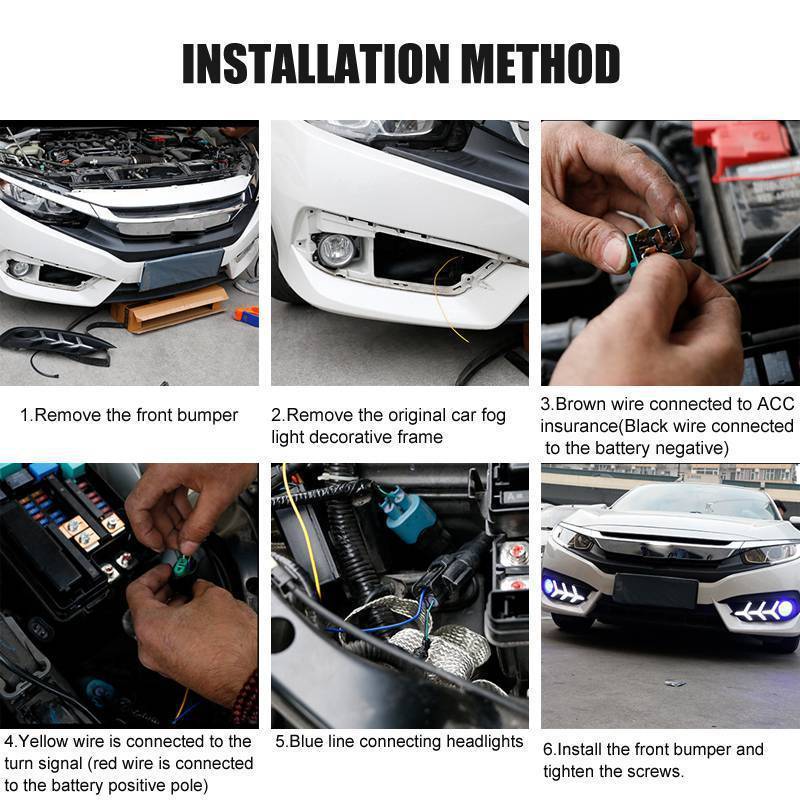 INSTALLATION METHOD

1.Remove the front bumper

2.Remove the original car fog light decorative frame

3.Brown wire connected to ACC insurance(Black wire connected to the battery negative)

4.Yellow wire is connected to the turn signal (red wire is connected to the battery positive pole)

5.Blue line connecting headlights

6.Install the front bumper and tighten the screws.