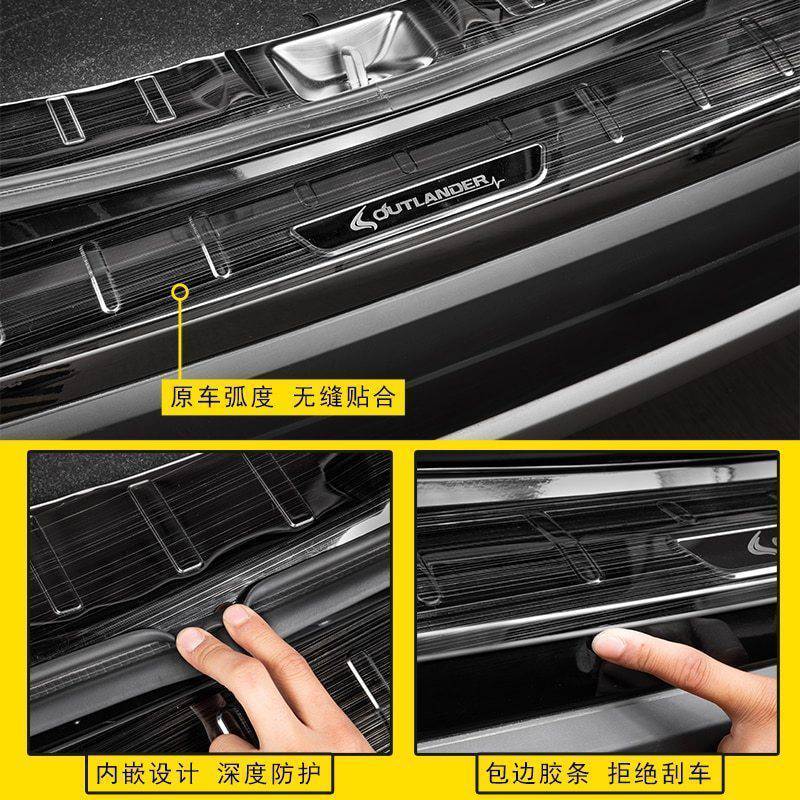 OUTLANDER

原车弧度 无缝贴合

内嵌设计 深度防护

包边胶条 拒绝刮车