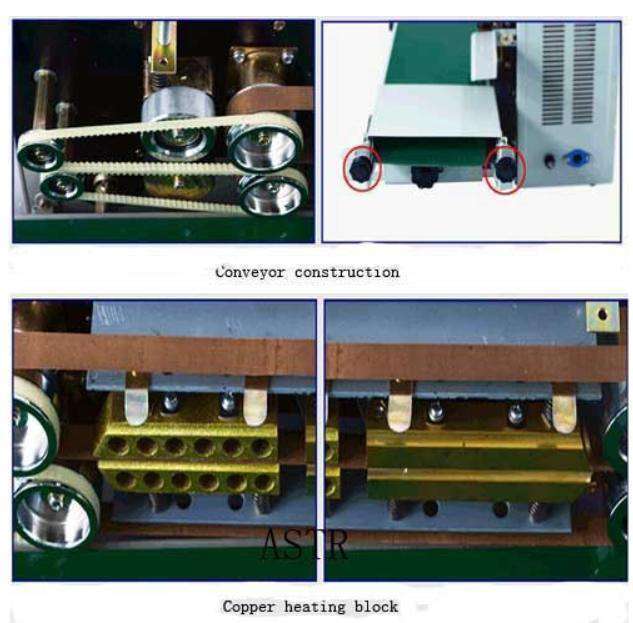 Conveyor construction

ASTR

Copper heating block