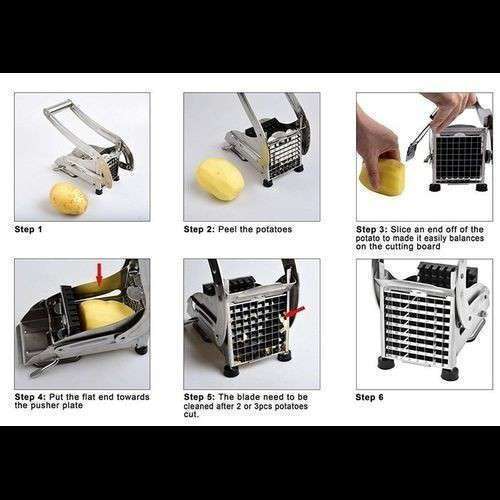 Step 1

Step 2: Peel the potatoes

Step 3: Slice an end off of the potato to made it easily balances on the cutting board

Step 4: Put the flat end towards the pusher plate

Step 5: The blade need to be cleaned after 2 or 3pcs potatoes cut.

Step 6