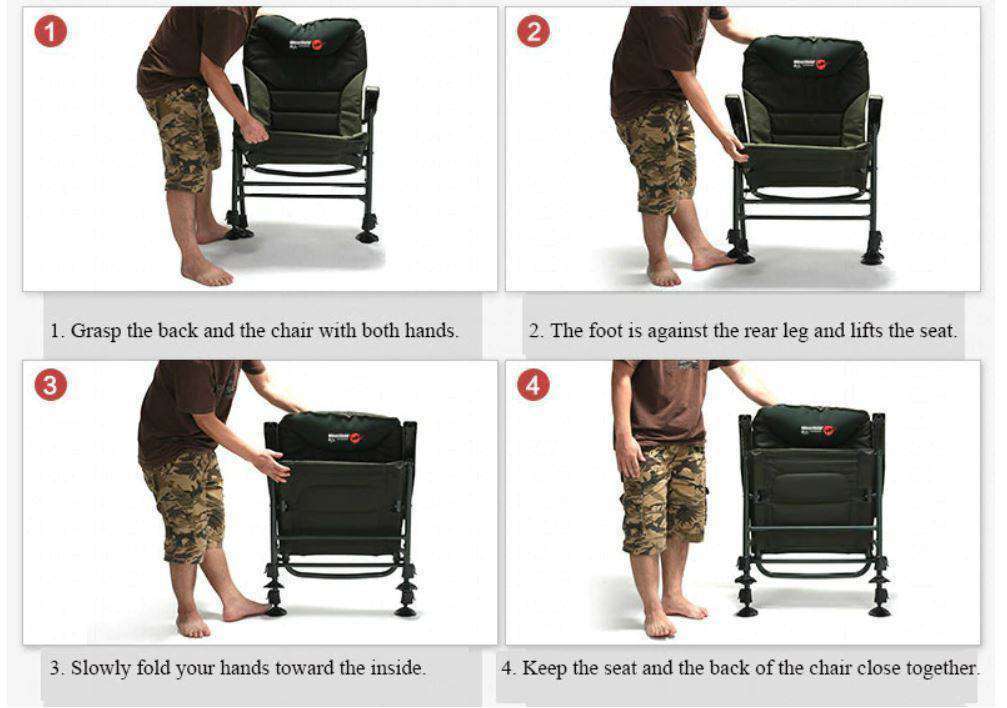 1

1. Grasp the back and the chair with both hands.

2

2. The foot is against the rear leg and lifts the seat.

3

3. Slowly fold your hands toward the inside.

4

4. Keep the seat and the back of the chair close together.