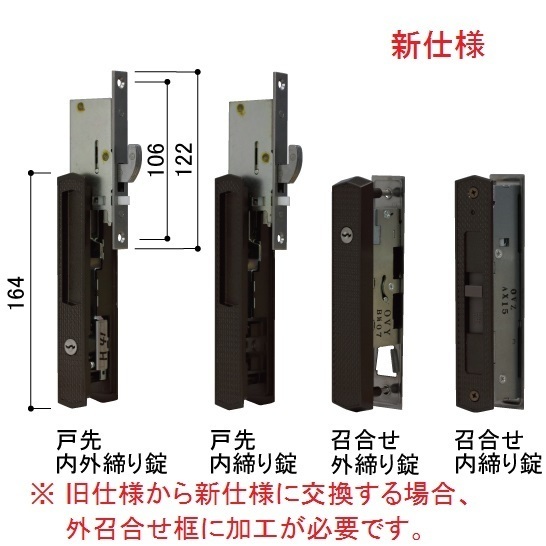 新仕様

106

122

164

OVY
BN07

OVZ
AX15

戸先
内外締り錠

戸先
内締り錠

召合せ
外締り錠

召合せ
内締り錠

※ 旧仕様から新仕様に交換する場合、
外召合せ框に加工が必要です。