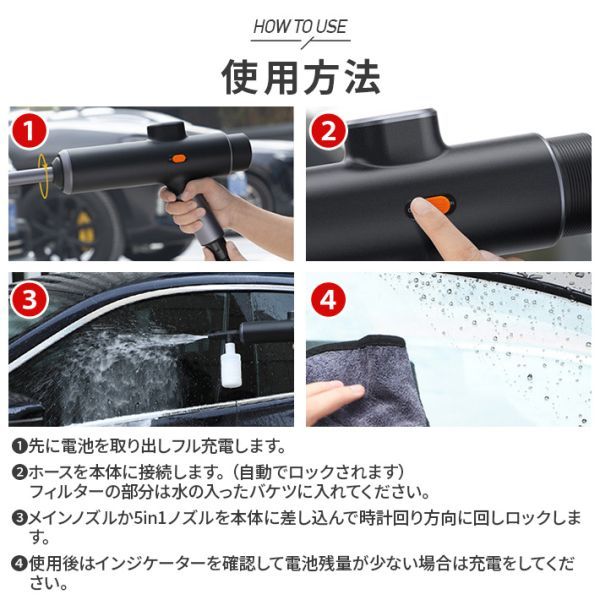 HOW TO USE

使用方法

1

2

3

4

❶先に電池を取り出しフル充電します。

❷ホースを本体に接続します。（自動でロックされます）
フィルターの部分は水の入ったバケツに入れてください。

❸メインノズルか5in1ノズルを本体に差し込んで時計回り方向に回しロックします。

❹使用後はインジケーターを確認して電池残量が少ない場合は充電をしてください。