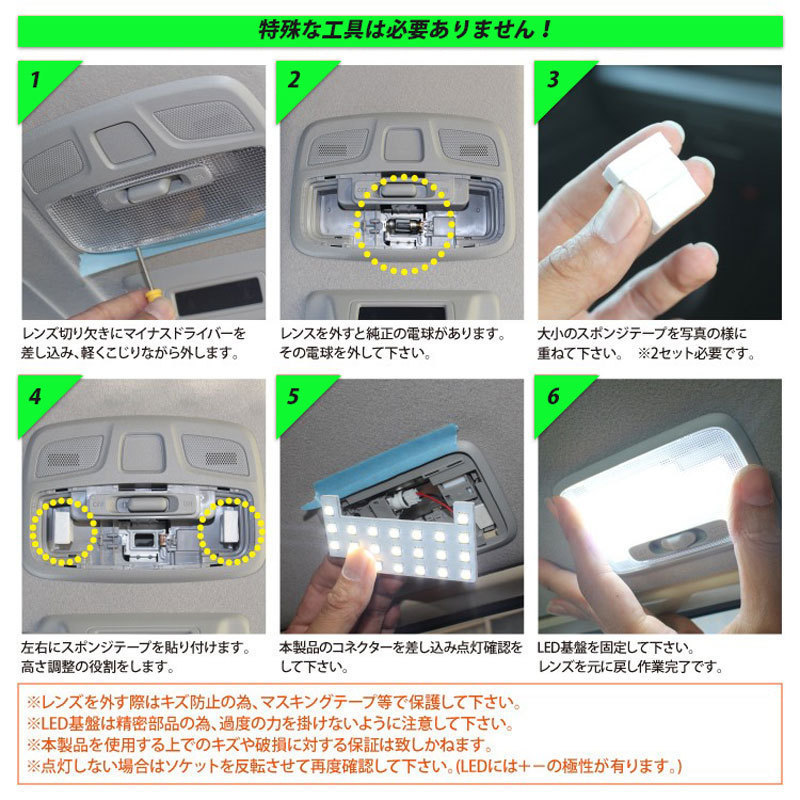 特殊な工具は必要ありません！

1

レンズ切り欠きにマイナスドライバーを差し込み、軽くこじりながら外します。

2

レンスを外すと純正の電球があります。その電球を外して下さい。

3

大小のスポンジテープを写真の様に重ねて下さい。　※2セット必要です。

4

左右にスポンジテープを貼り付けます。高さ調整の役割をします。

5

本製品のコネクターを差し込み点灯確認をして下さい。

6

LED基盤を固定して下さい。レンズを元に戻し作業完了です。

※レンズを外す際はキズ防止の為、マスキングテープ等で保護して下さい。
※LED基盤は精密部品の為、過度の力を掛けないように注意して下さい。
※本製品を使用する上でのキズや破損に対する保証は致しかねます。
※点灯しない場合はソケットを反転させて再度確認して下さい。(LEDには＋－の極性が有ります。)