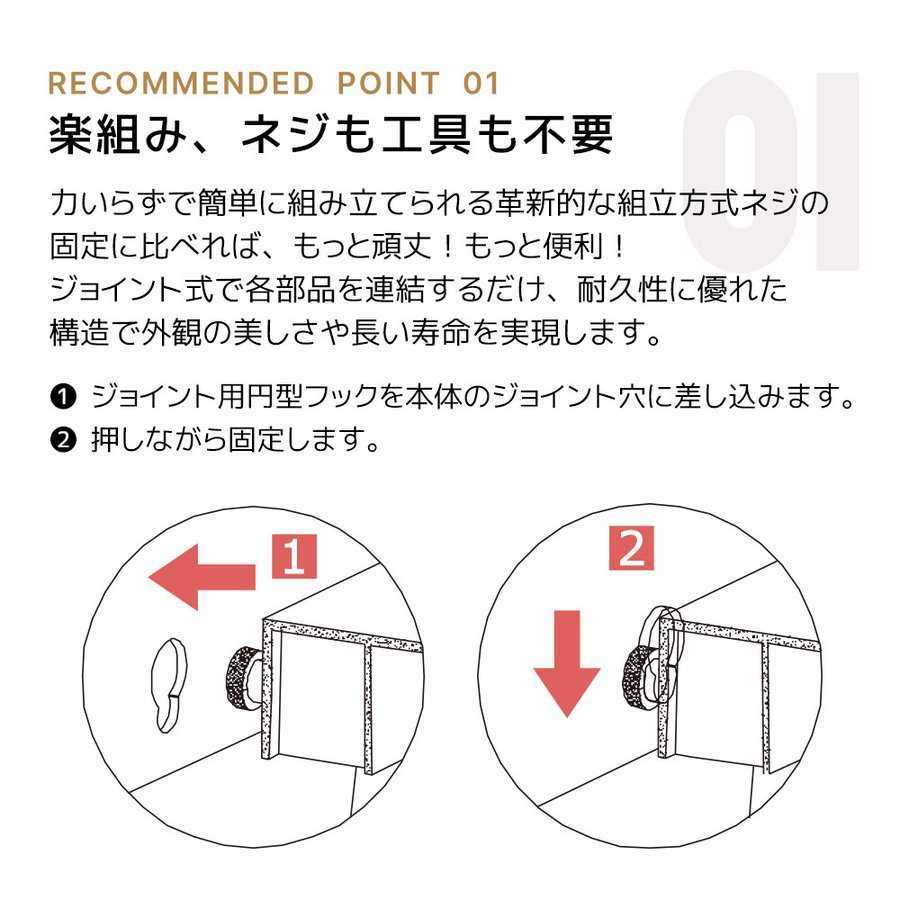 RECOMMENDED POINT 01

01

楽組み、ネジも工具も不要

力いらずで簡単に組み立てられる革新的な組立方式ネジの固定に比べれば、もっと頑丈！もっと便利！
ジョイント式で各部品を連結するだけ、耐久性に優れた構造で外観の美しさや長い寿命を実現します。

❶ ジョイント用円型フックを本体のジョイント穴に差し込みます。
❷ 押しながら固定します。

1

2