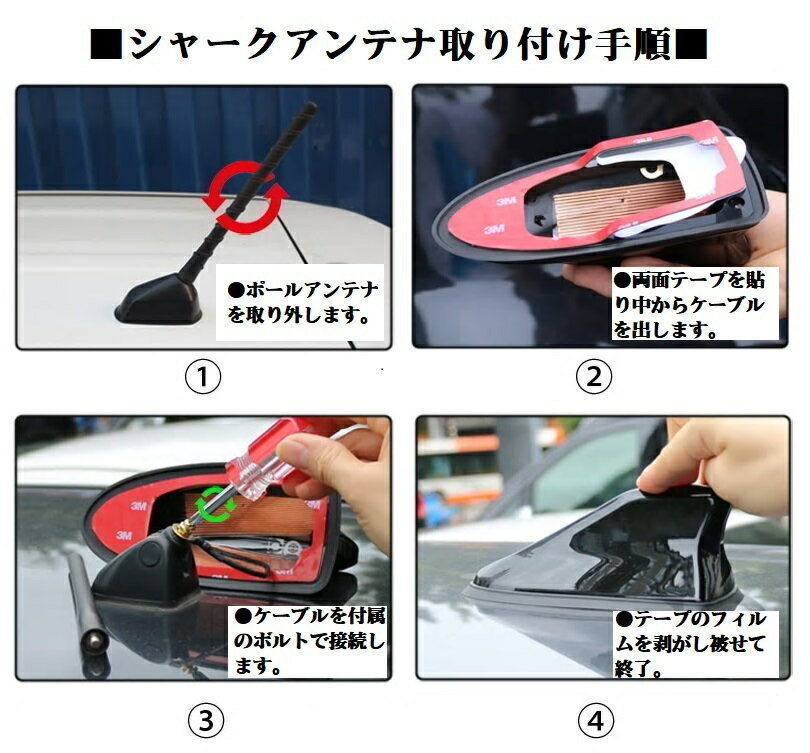 ■シャークアンテナ取り付け手順■

●ポールアンテナを取り外します。

①

3M
3M

●両面テープを貼り中からケーブルを出します。

②

3M
3M
3M

●ケーブルを付属のボルトで接続します。

③

●テープのフィルムを剥がし被せて終了。

④