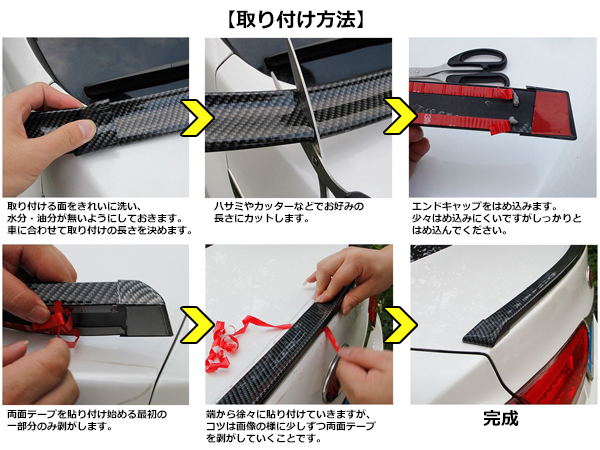 【取り付け方法】

取り付ける面をきれいに洗い、水分・油分が無いようにしておきます。車に合わせて取り付けの長さを決めます。

ハサミやカッターなどでお好みの長さにカットします。

エンドキャップをはめ込みます。少々はめ込みにくいですがしっかりとはめ込んでください。

両面テープを貼り付け始める最初の一部分のみ剥がします。

端から徐々に貼り付けていきますが、コツは画像の様に少しずつ両面テープを剥がしていくことです。

完成