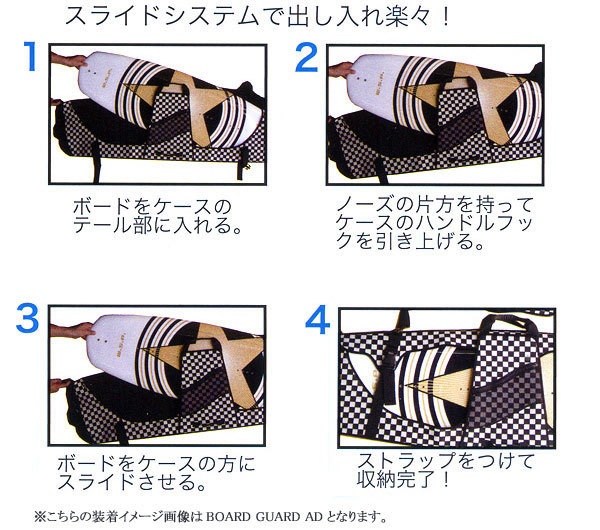 スライドシステムで出し入れ楽々！

1

ボードをケースのテール部に入れる。

2

ノーズの片方を持ってケースのハンドルフックを引き上げる。

3

ボードをケースの方にスライドさせる。

4

ストラップをつけて収納完了！

※こちらの装着イメージ画像は BOARD GUARD AD となります。