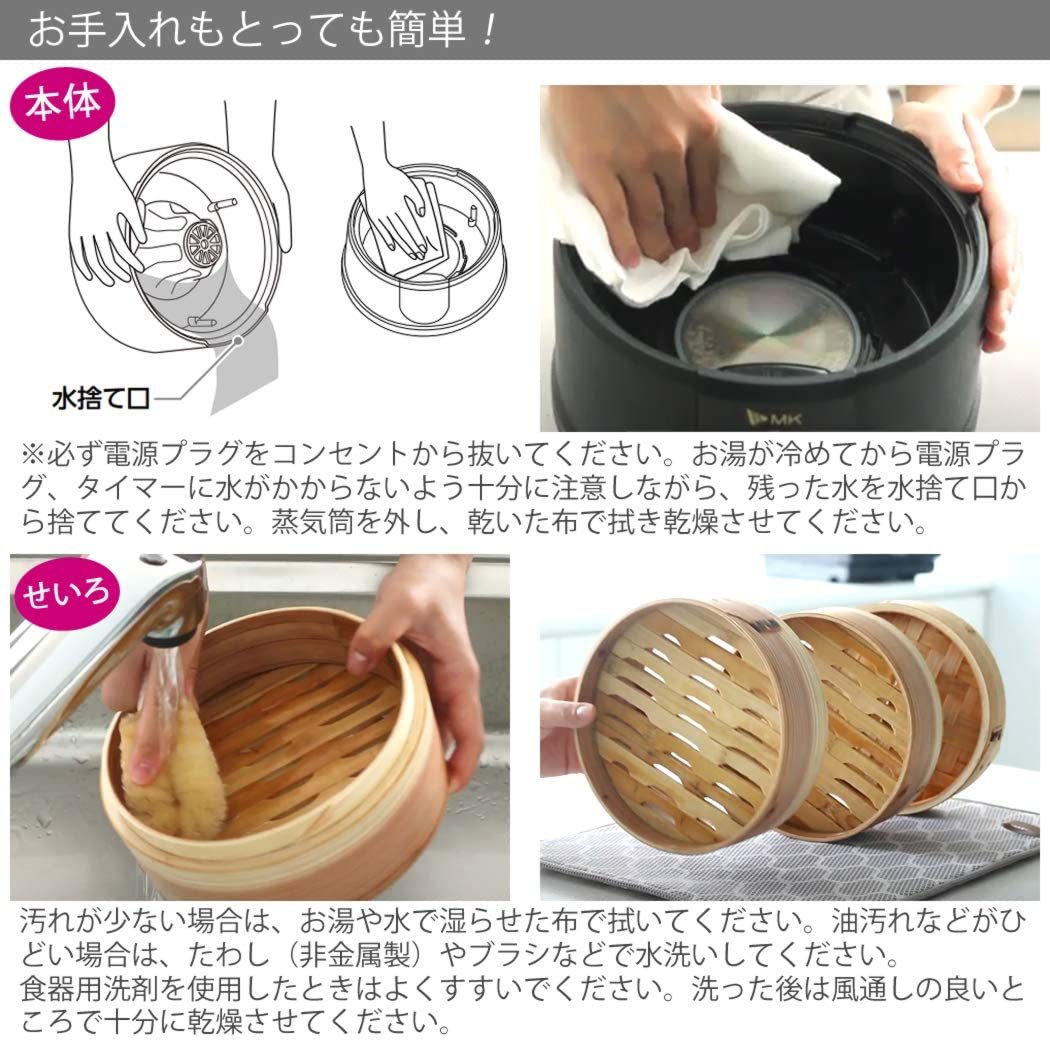 お手入れもとっても簡単！

本体

水捨て口

MK

※必ず電源プラグをコンセントから抜いてください。お湯が冷めてから電源プラグ、タイマーに水がかからないよう十分に注意しながら、残った水を水捨て口から捨ててください。蒸気筒を外し、乾いた布で拭き乾燥させてください。

せいろ

汚れが少ない場合は、お湯や水で湿らせた布で拭いてください。油汚れなどがひどい場合は、たわし（非金属製）やブラシなどで水洗いしてください。
食器用洗剤を使用したときはよくすすいでください。洗った後は風通しの良いところで十分に乾燥させてください。